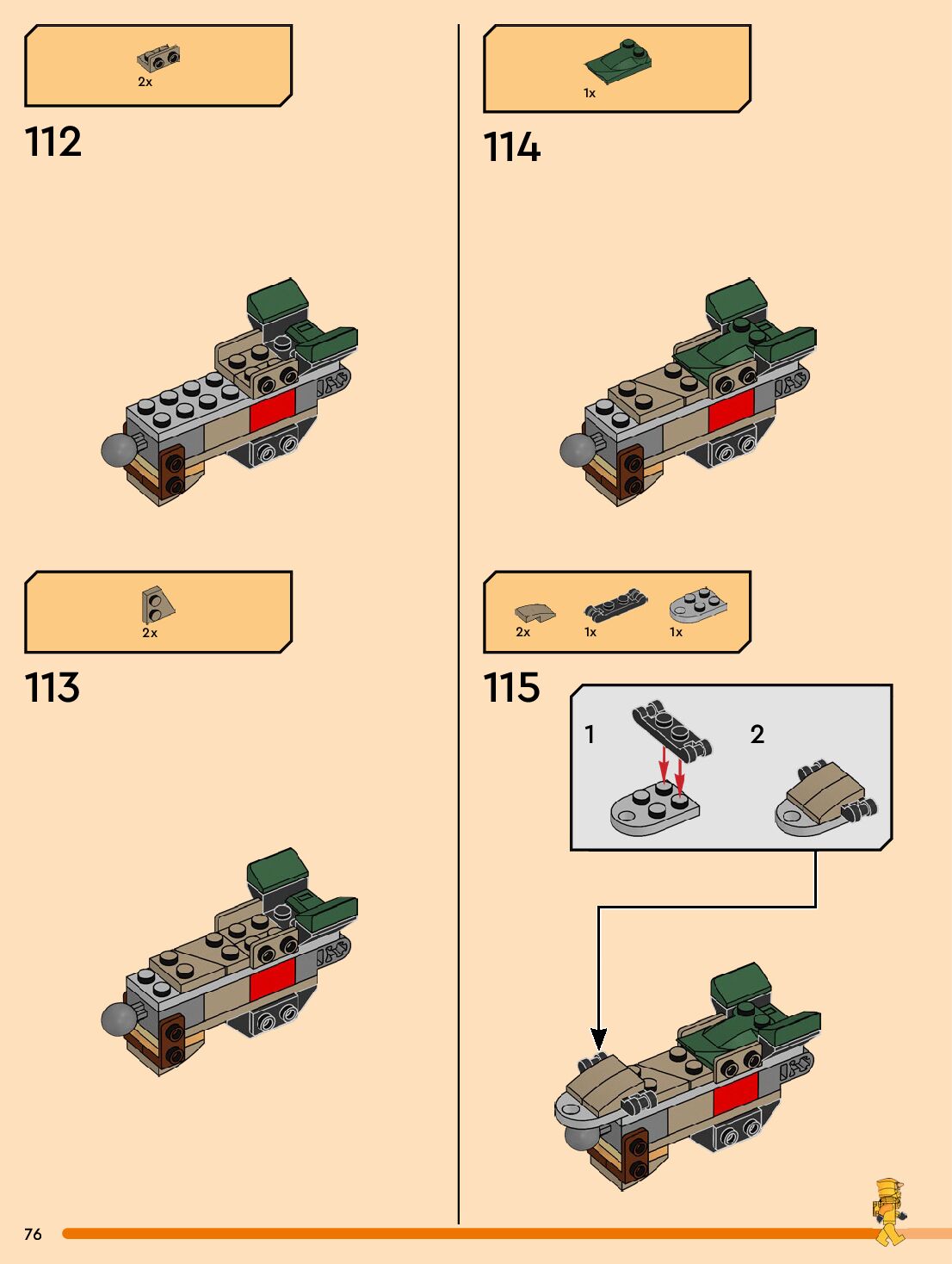 2x

112

2x

113

1x

114

2x 1x 1x

115

1 2

76