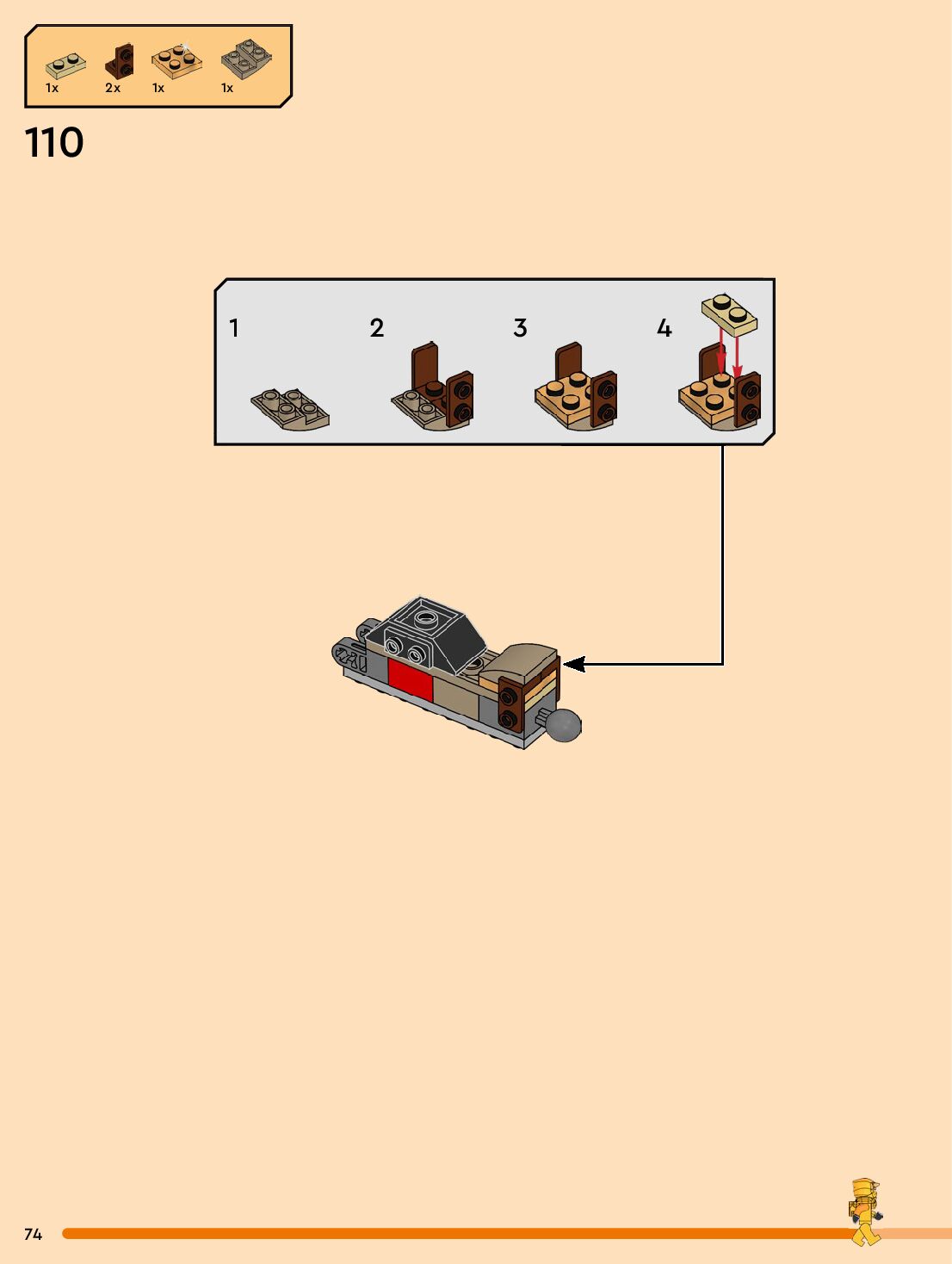 1x 2x 1x 1x

110

1 2 3 4

74