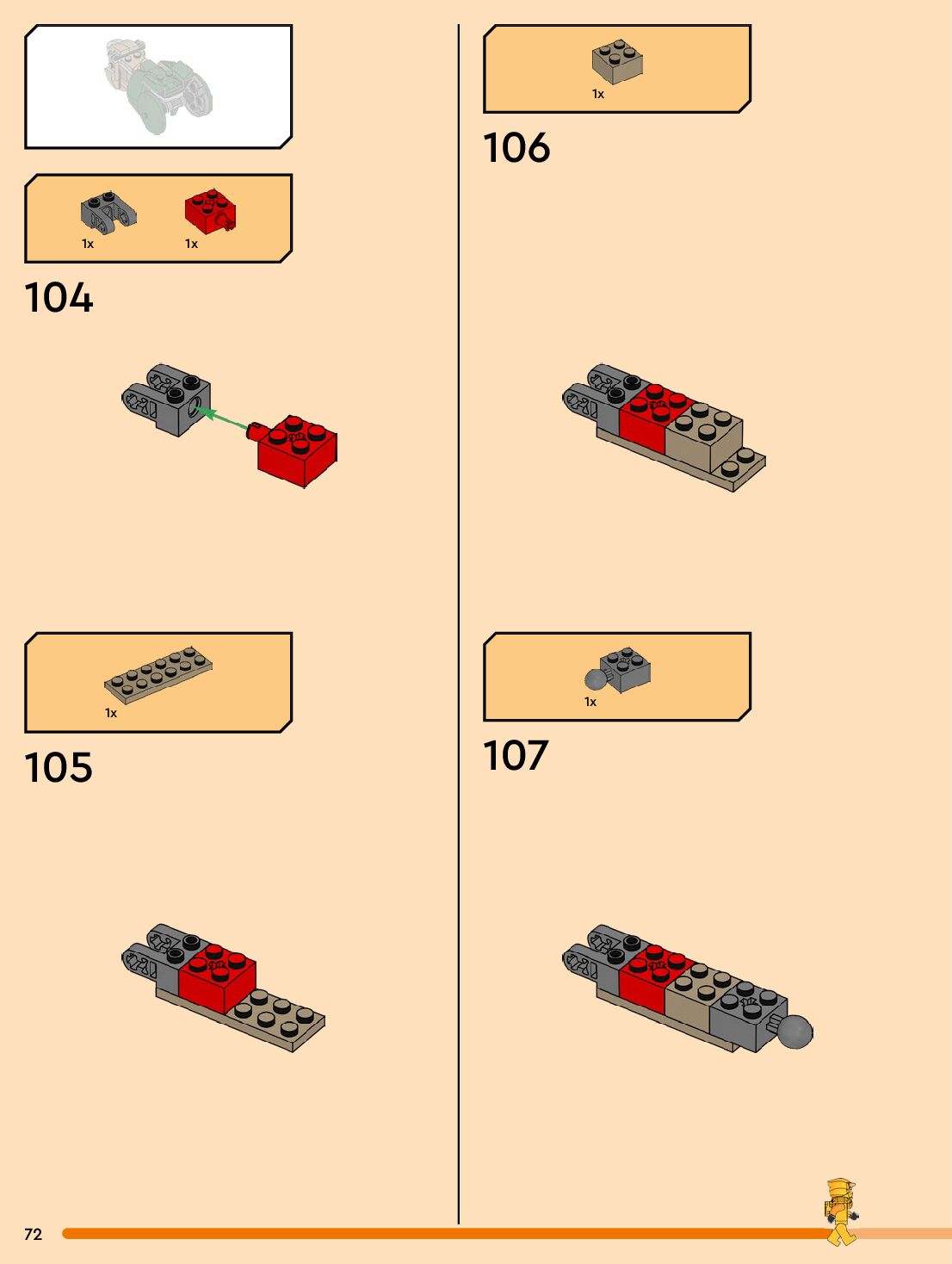 1x 1x

104

1x

105

1x

106

1x

107

72