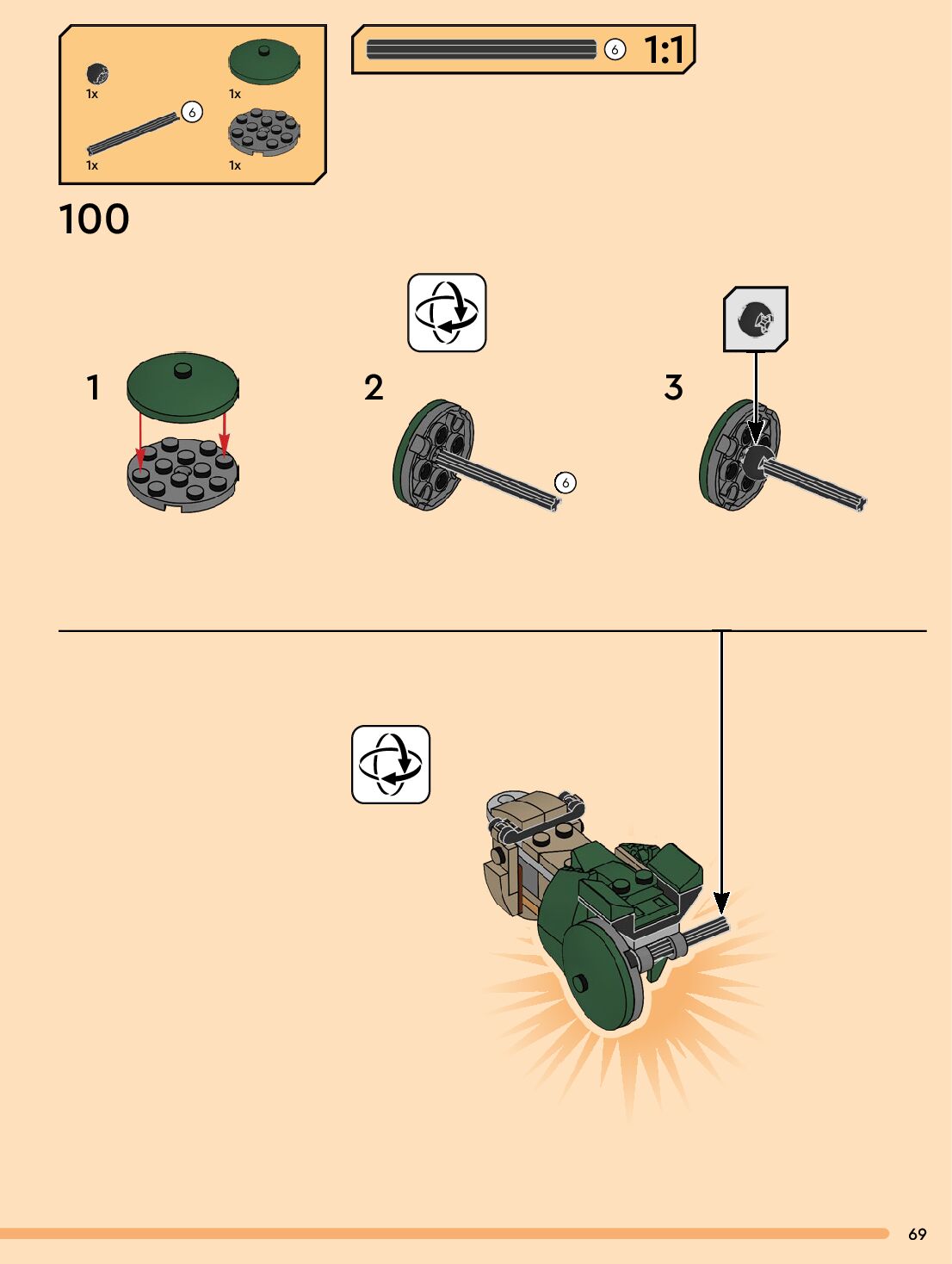 1x
1x
6
1x
1x

6 1:1

100

1

2

6

3

69