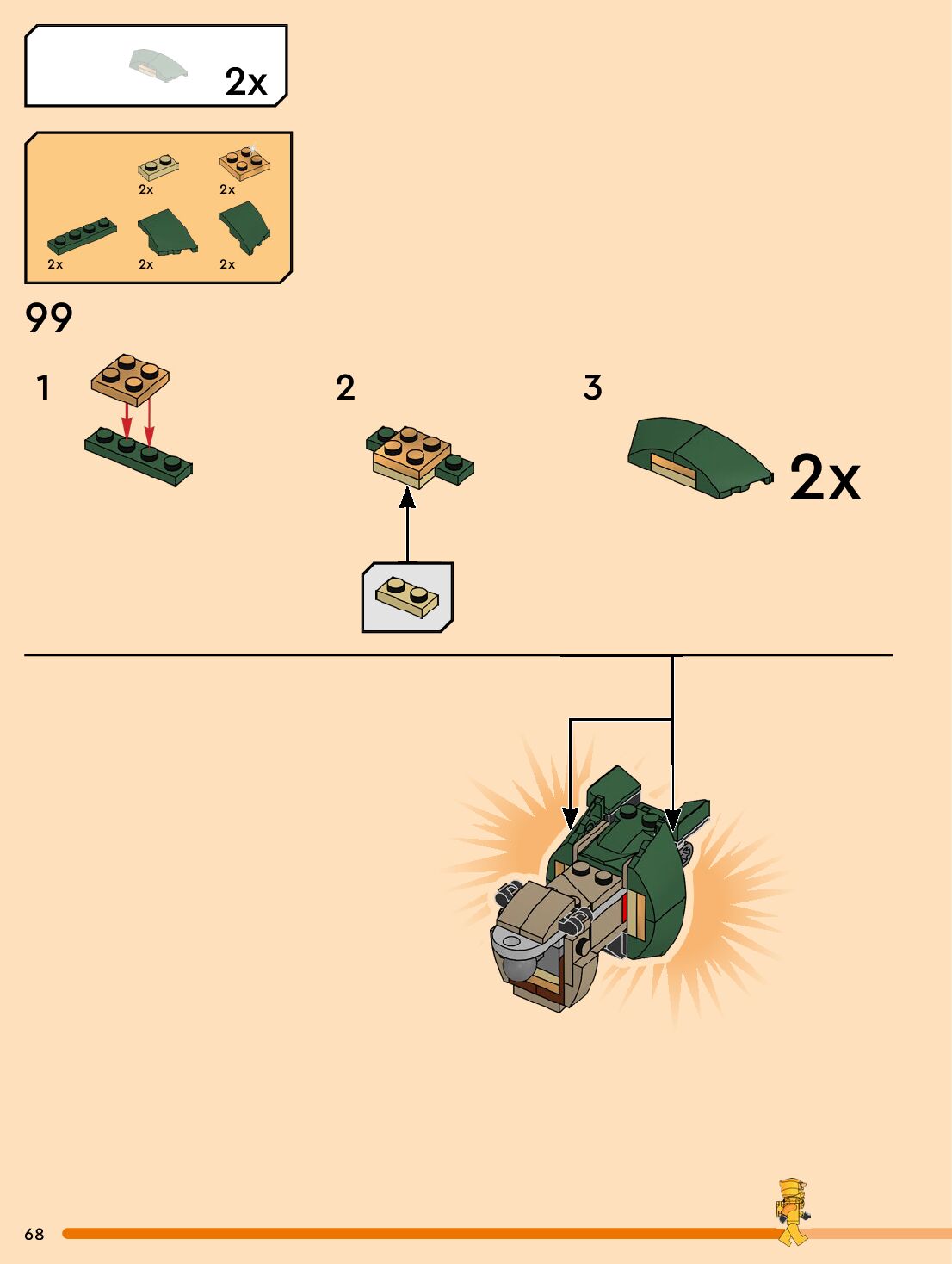 2x

2x
2x
2x
2x
2x

99

1

2

3

2x

68