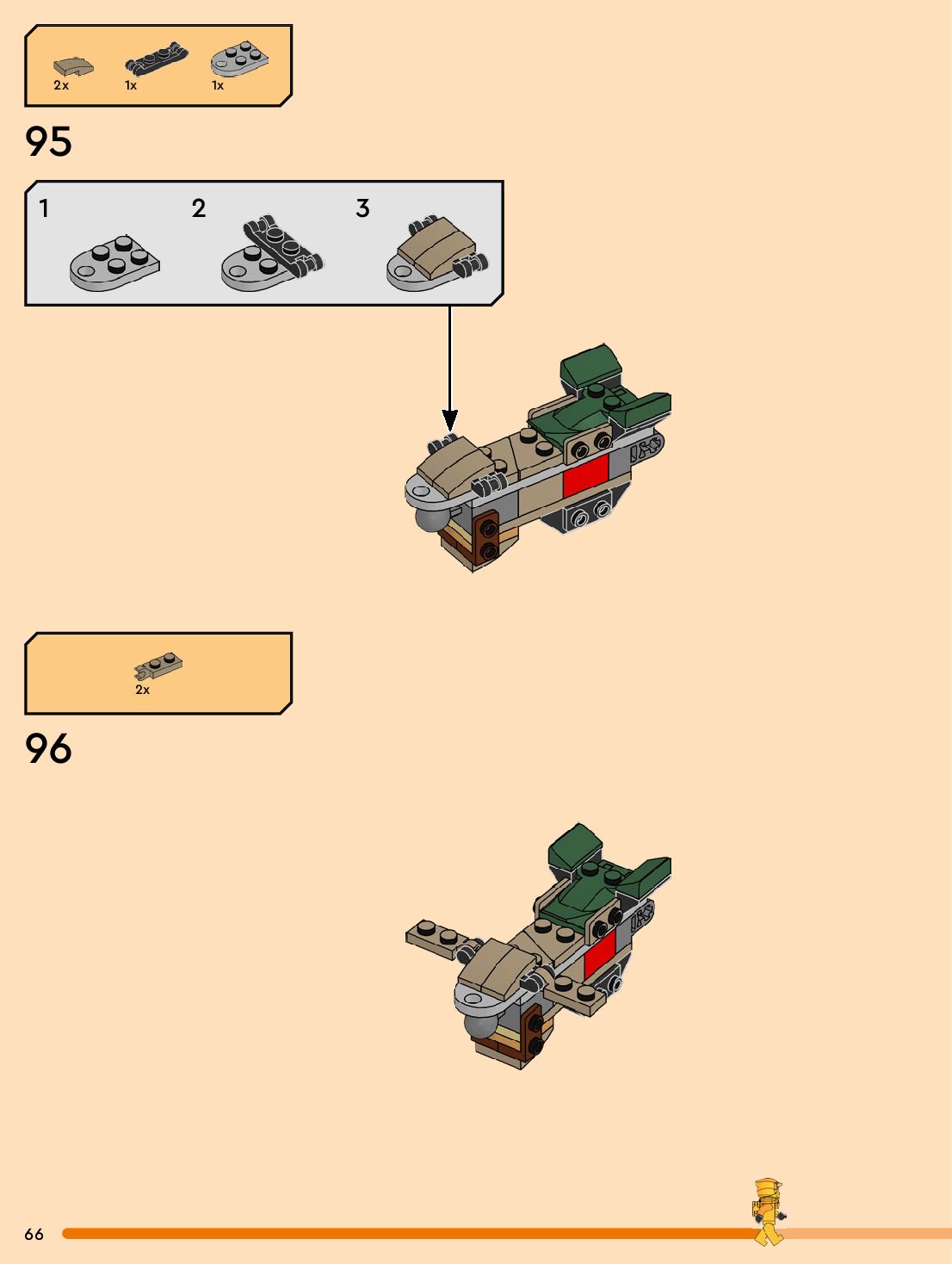 2x 1x 1x

95

1 2 3

2x

96

66