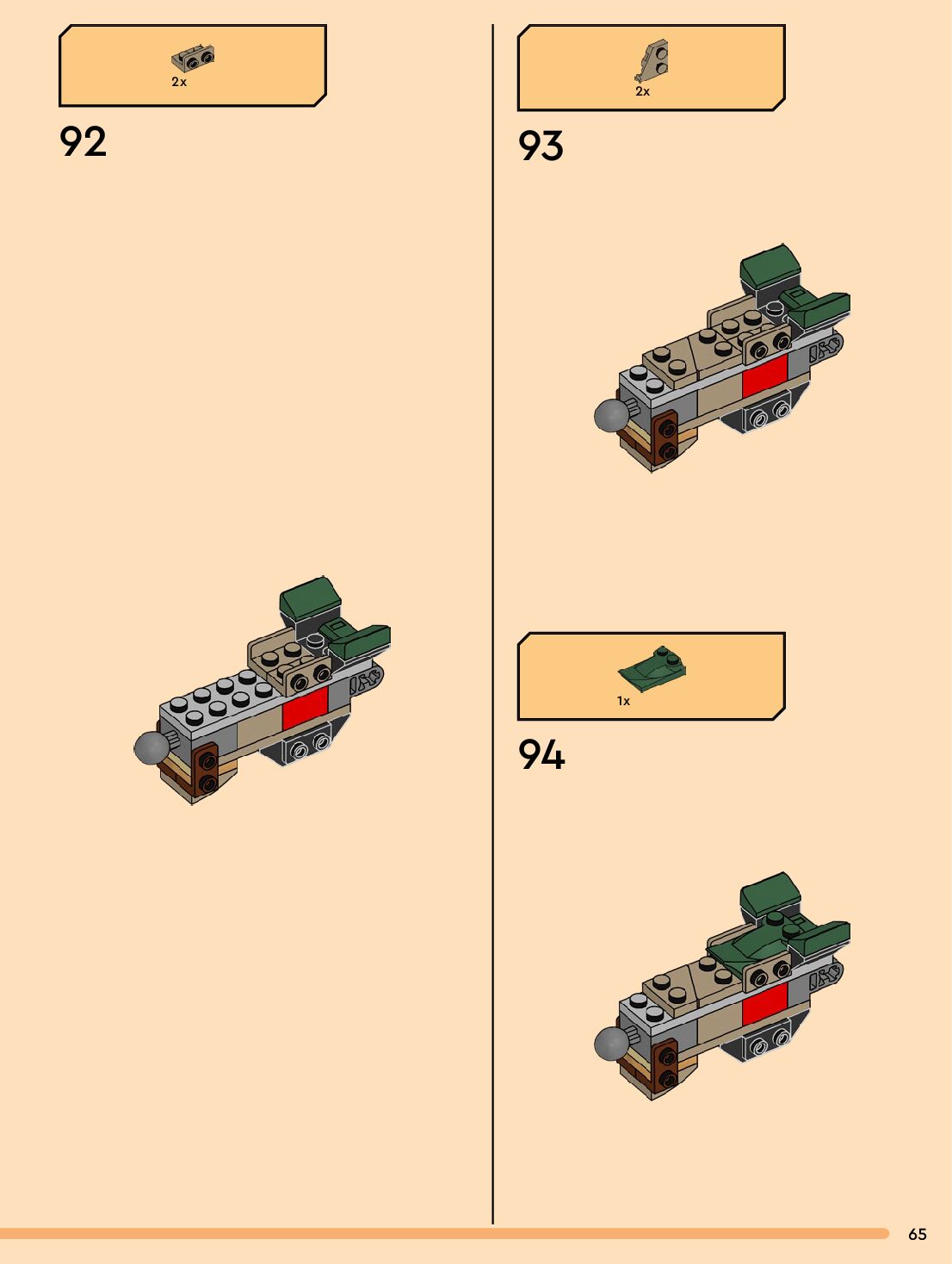 2x

92

2x

93

1x

94

65