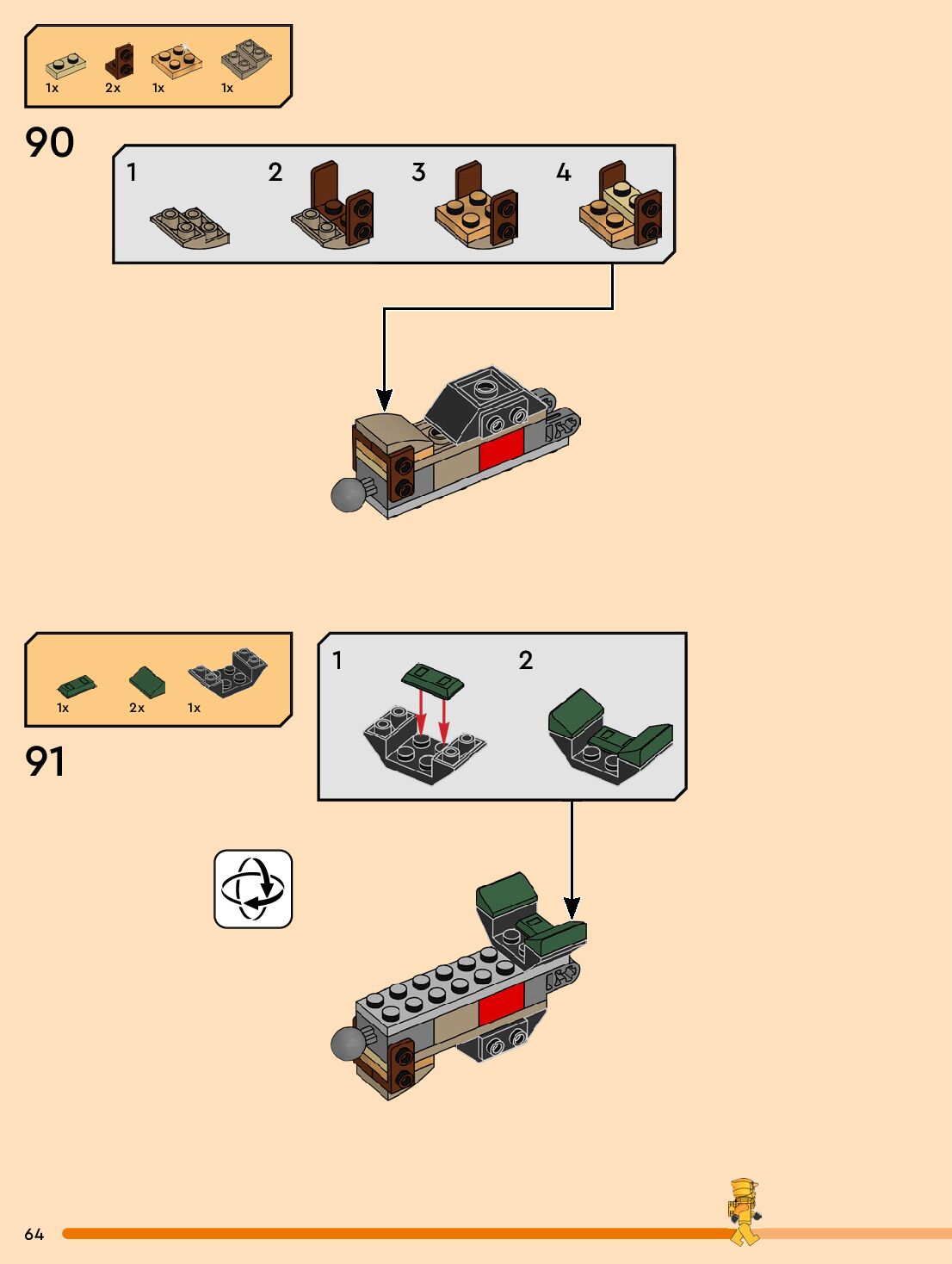 1x 2x 1x 1x

90

1 2 3 4

1x 2x 1x

91

1 2

64