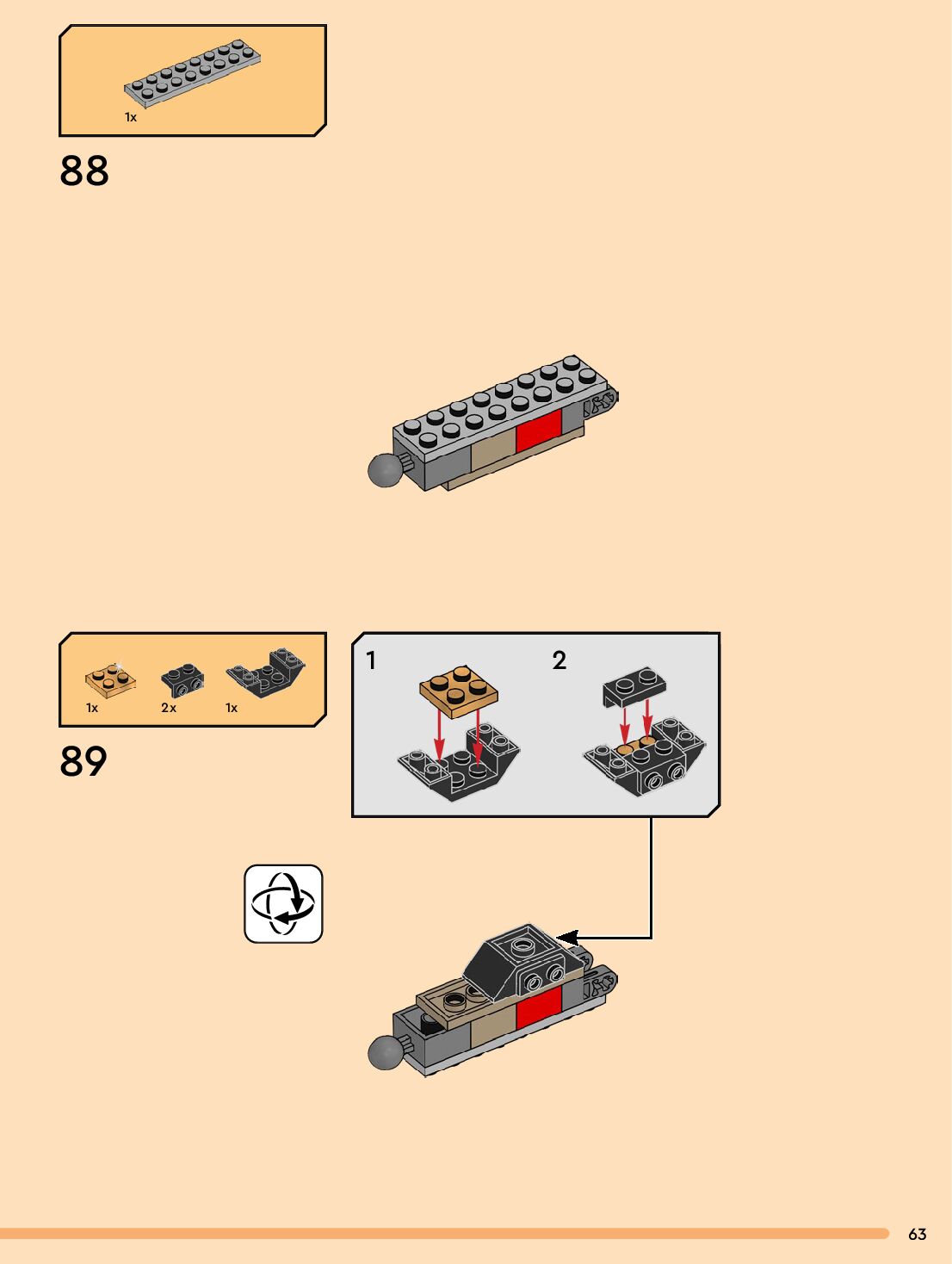 1x

88

1x 2x 1x

89

1

2

63