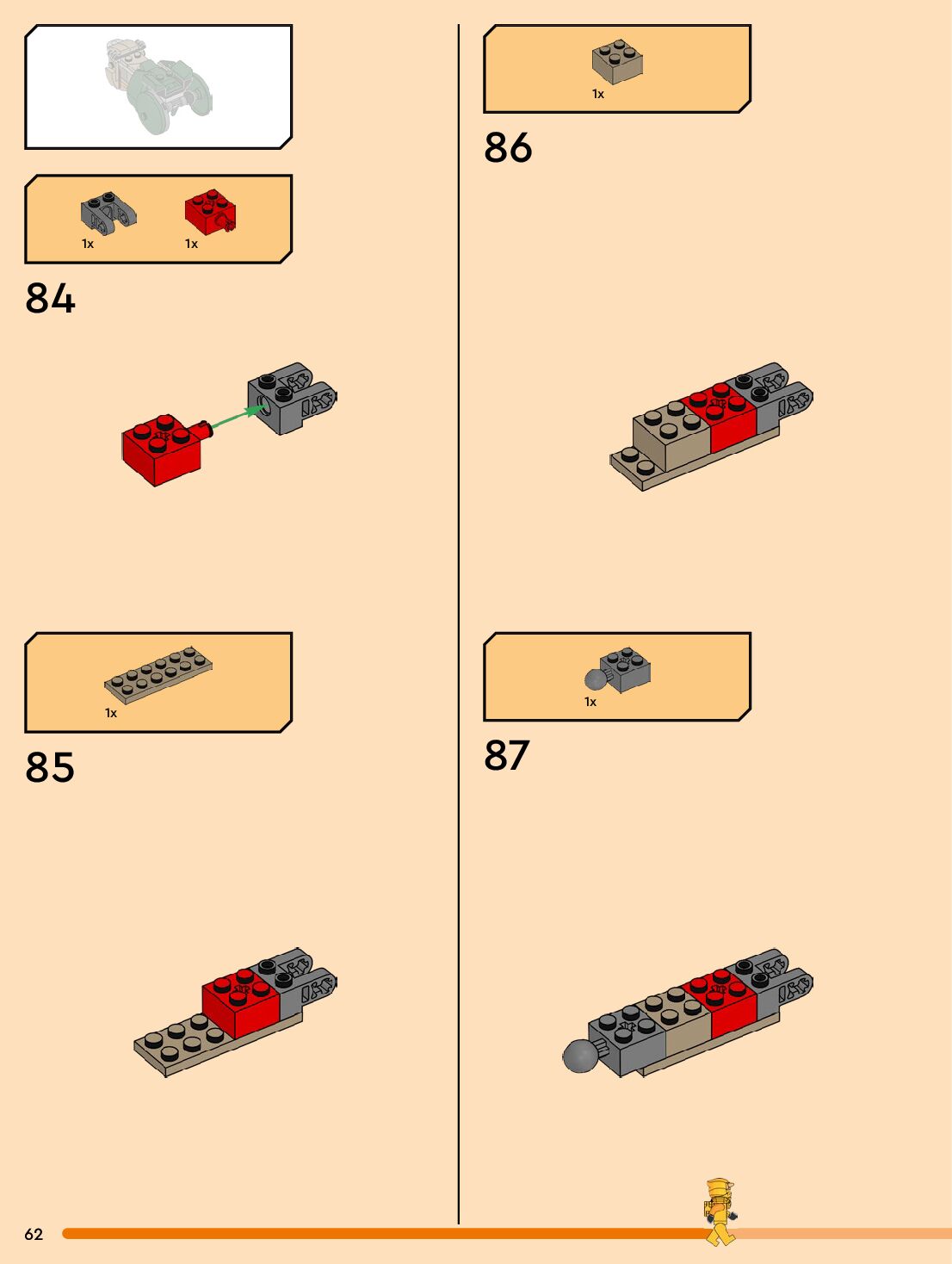 1x 1x

84

1x

85

1x

86

1x

87

62