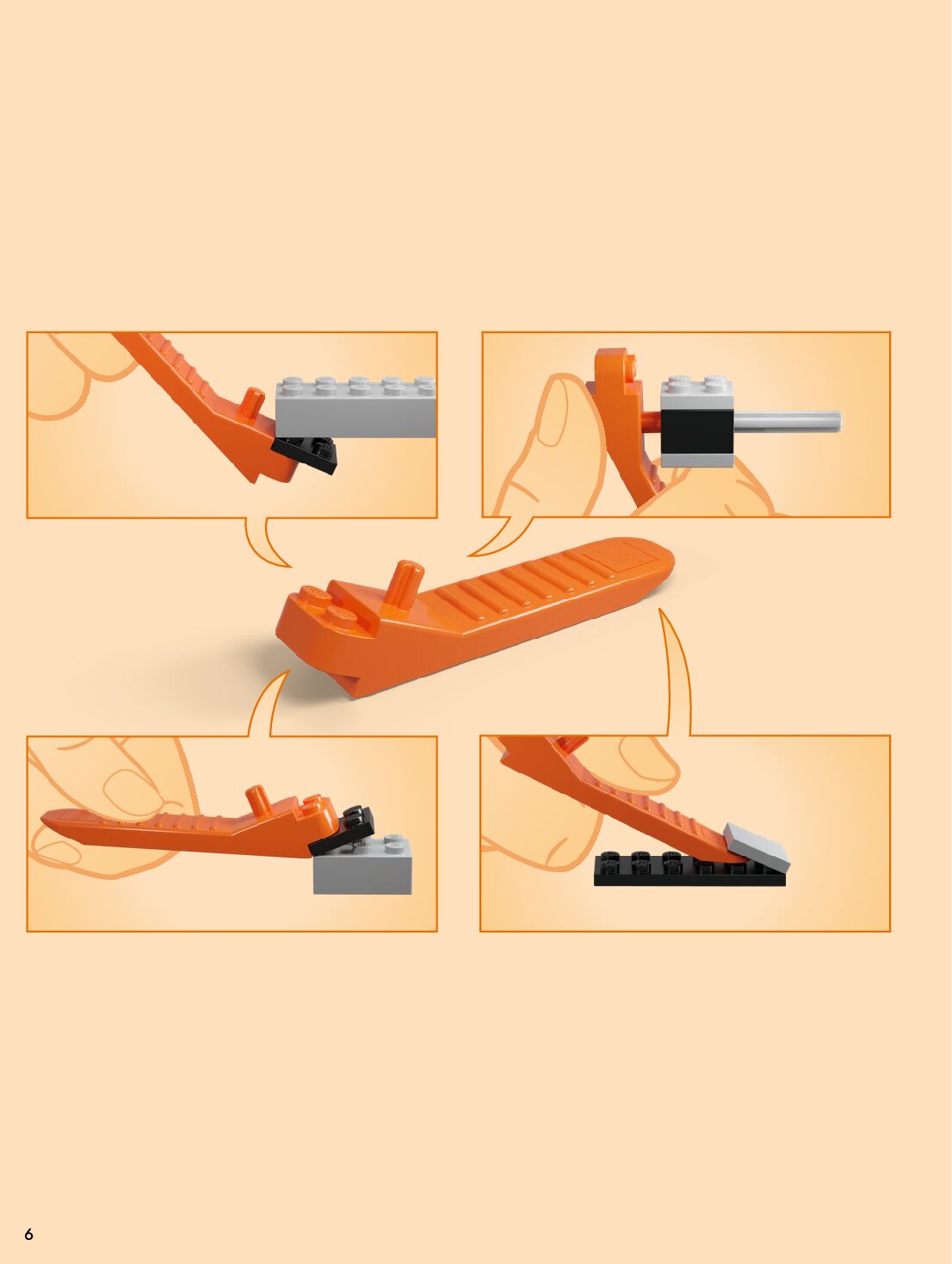 6