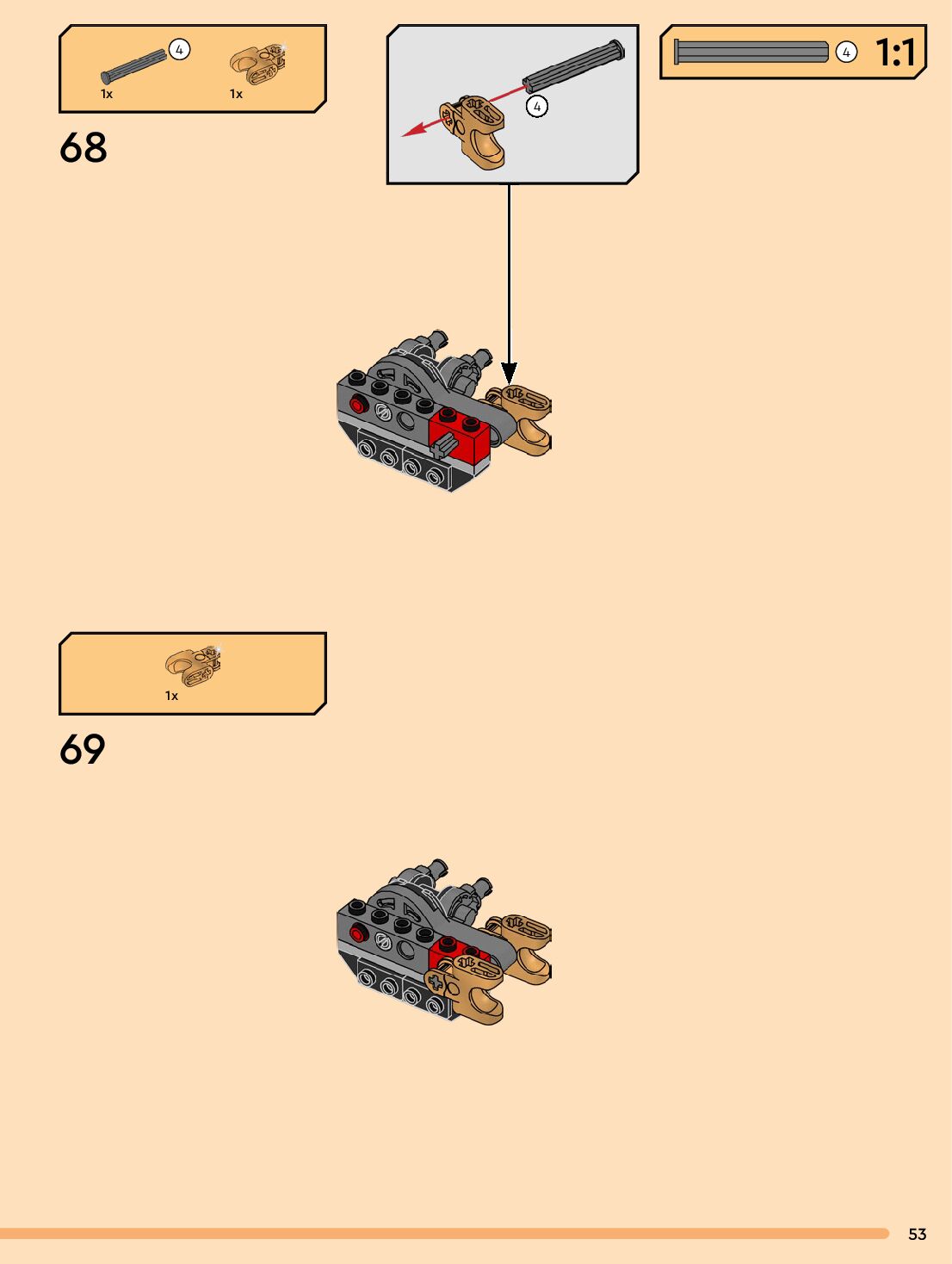 4
1x
1x

68

4

4 1:1

1x

69

53