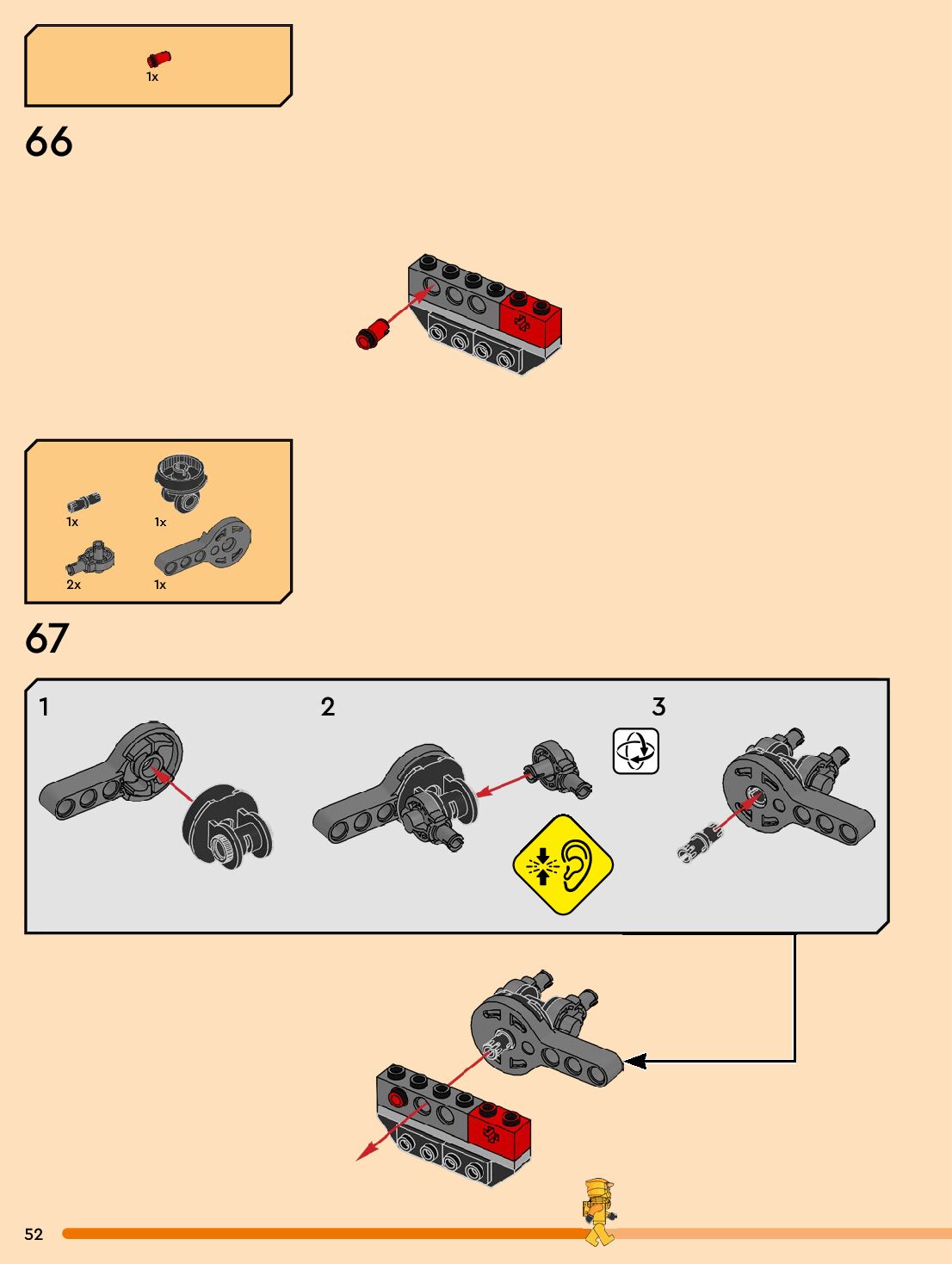 1x

66

1x
1x
2x
1x

67

1

2

3

52