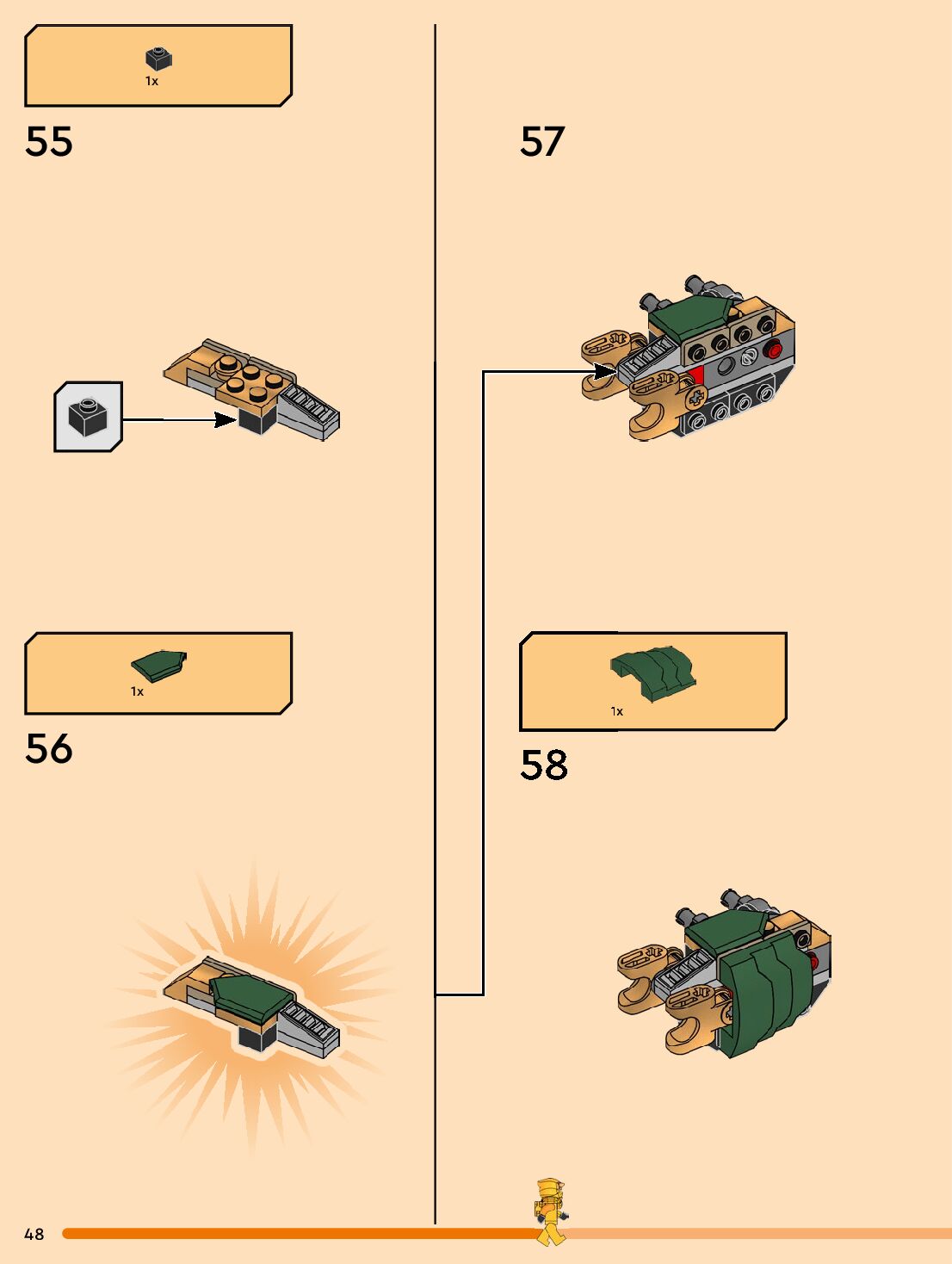 1x

55

1x

56

57

1x

58

48