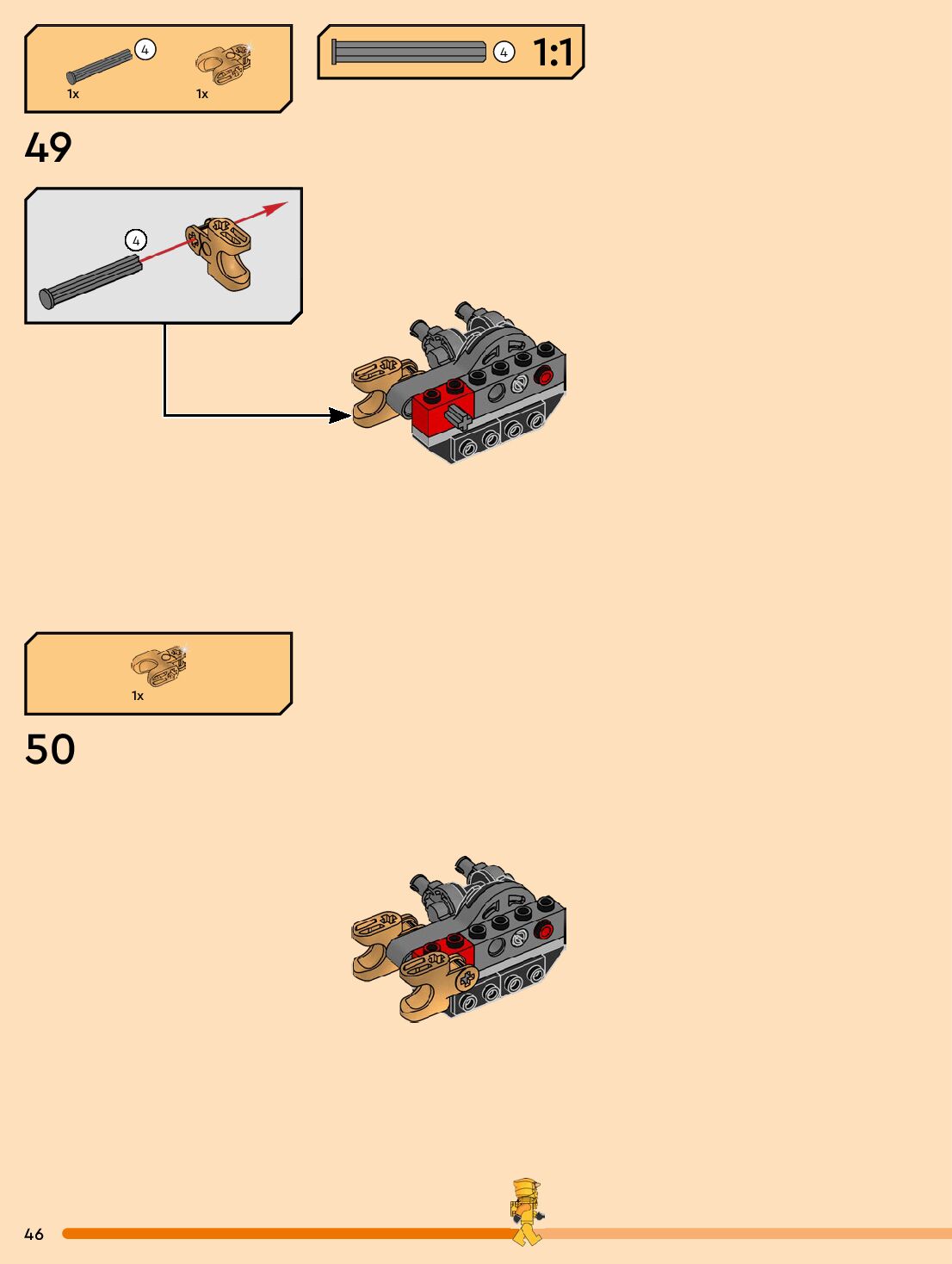 4
1x
1x

4 1:1

49

4

1x

50

46