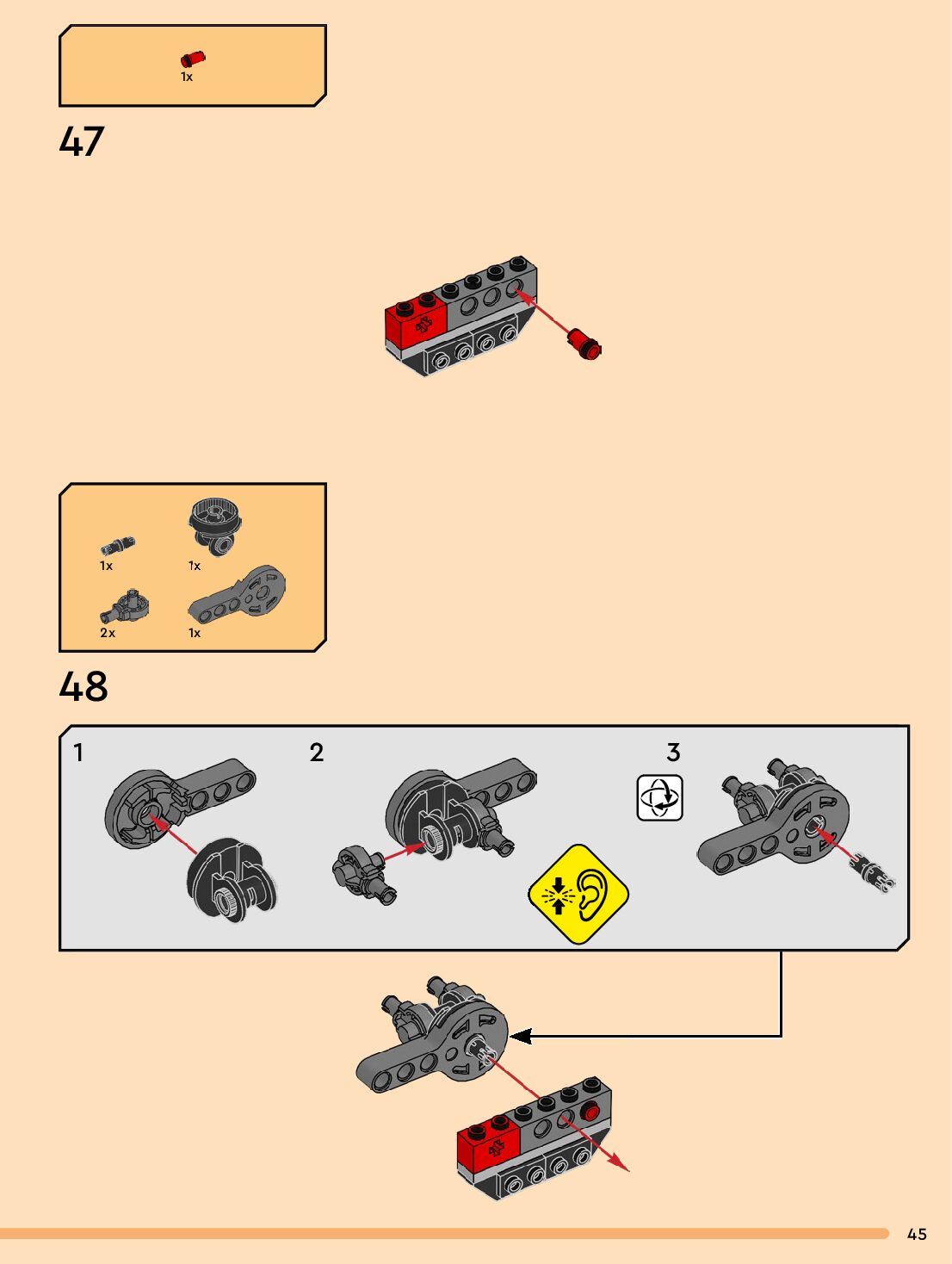 1x

47

1x

1x

2x

1x

48

1

2

3

45