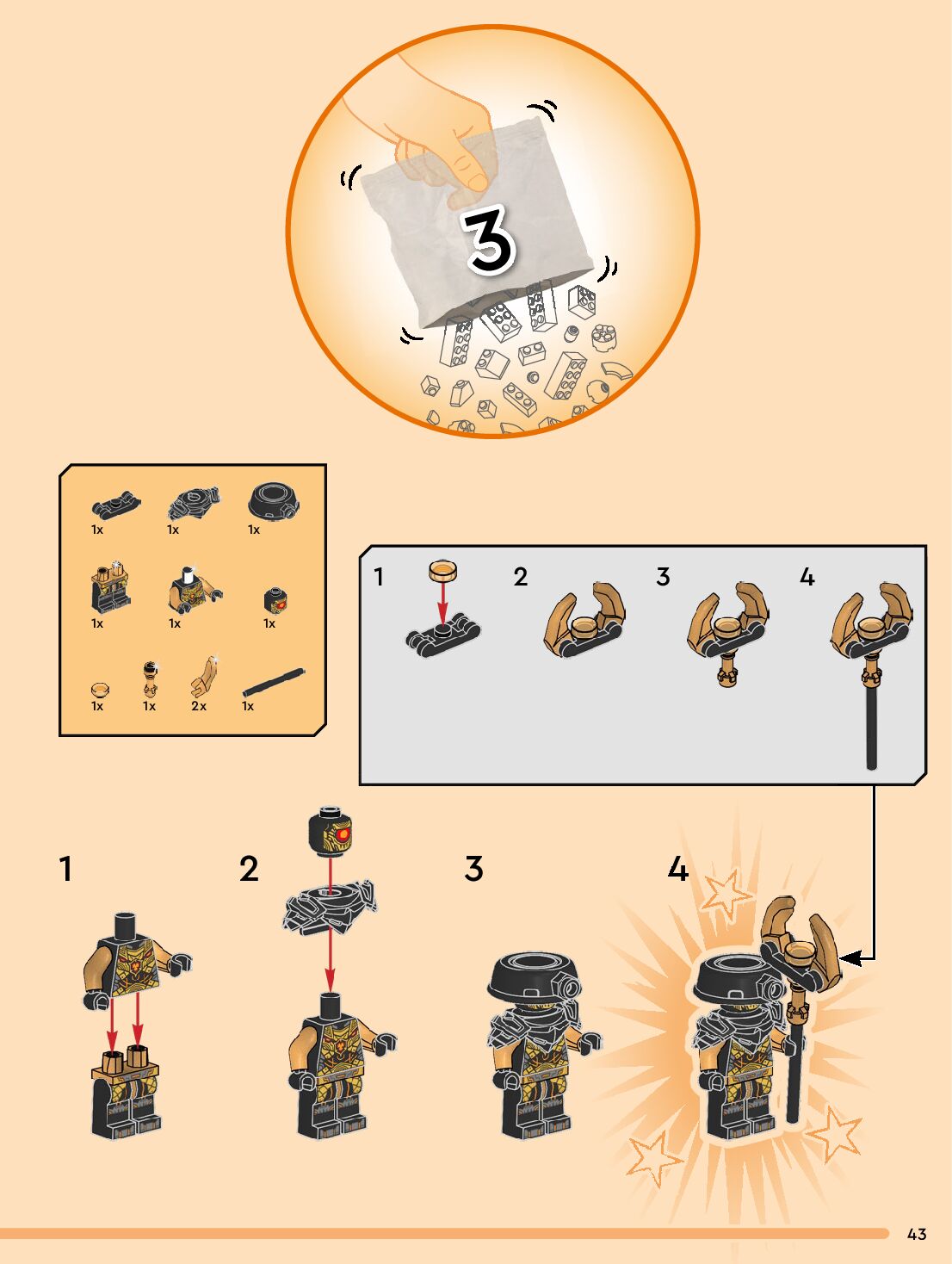 3

1x 1x 1x

1x 1x 1x

1x 1x 2x 1x

1 2 3 4

1 2 3 4

43