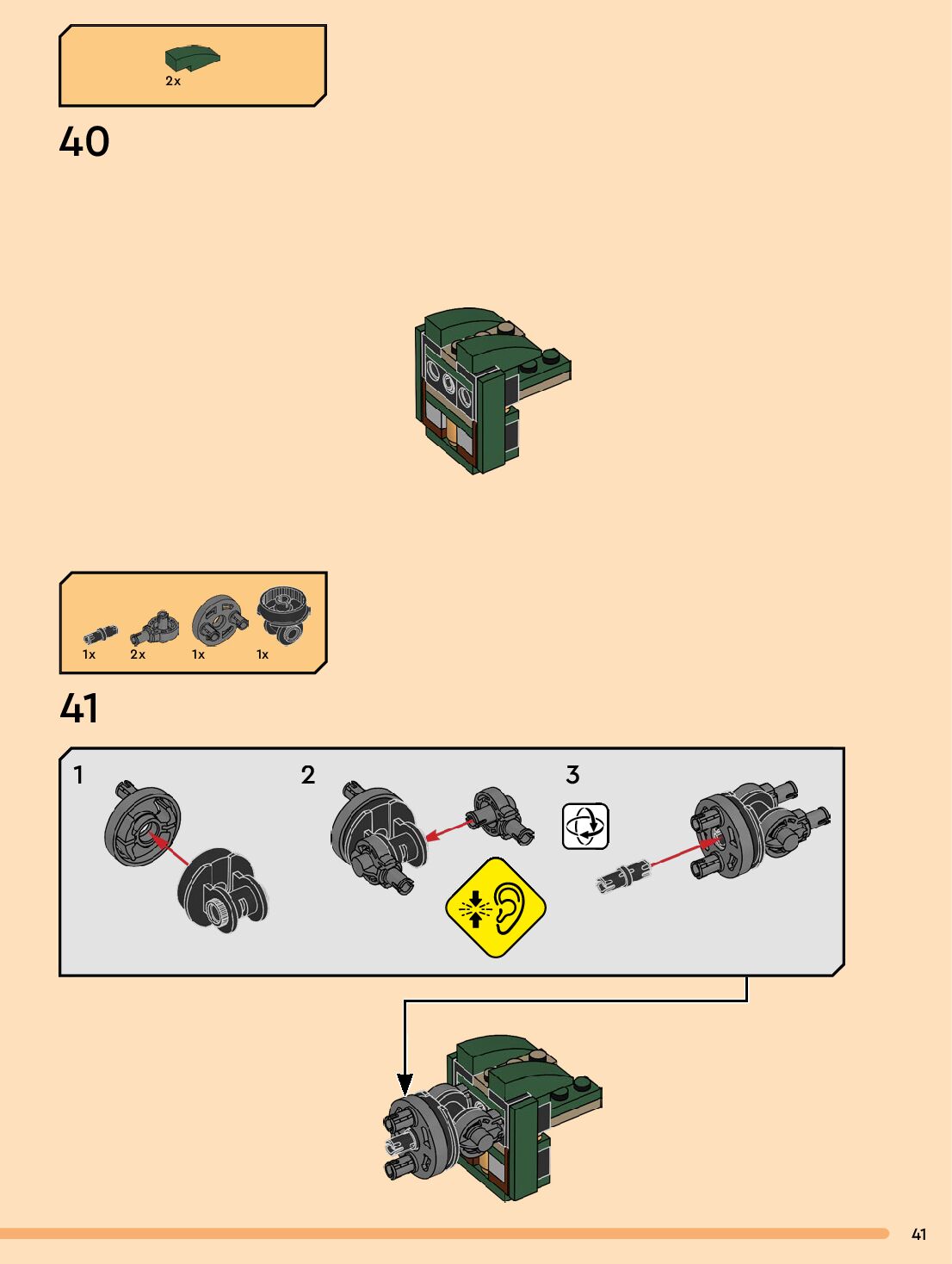 2x

40

1x 2x 1x 1x

41

1

2

3

41