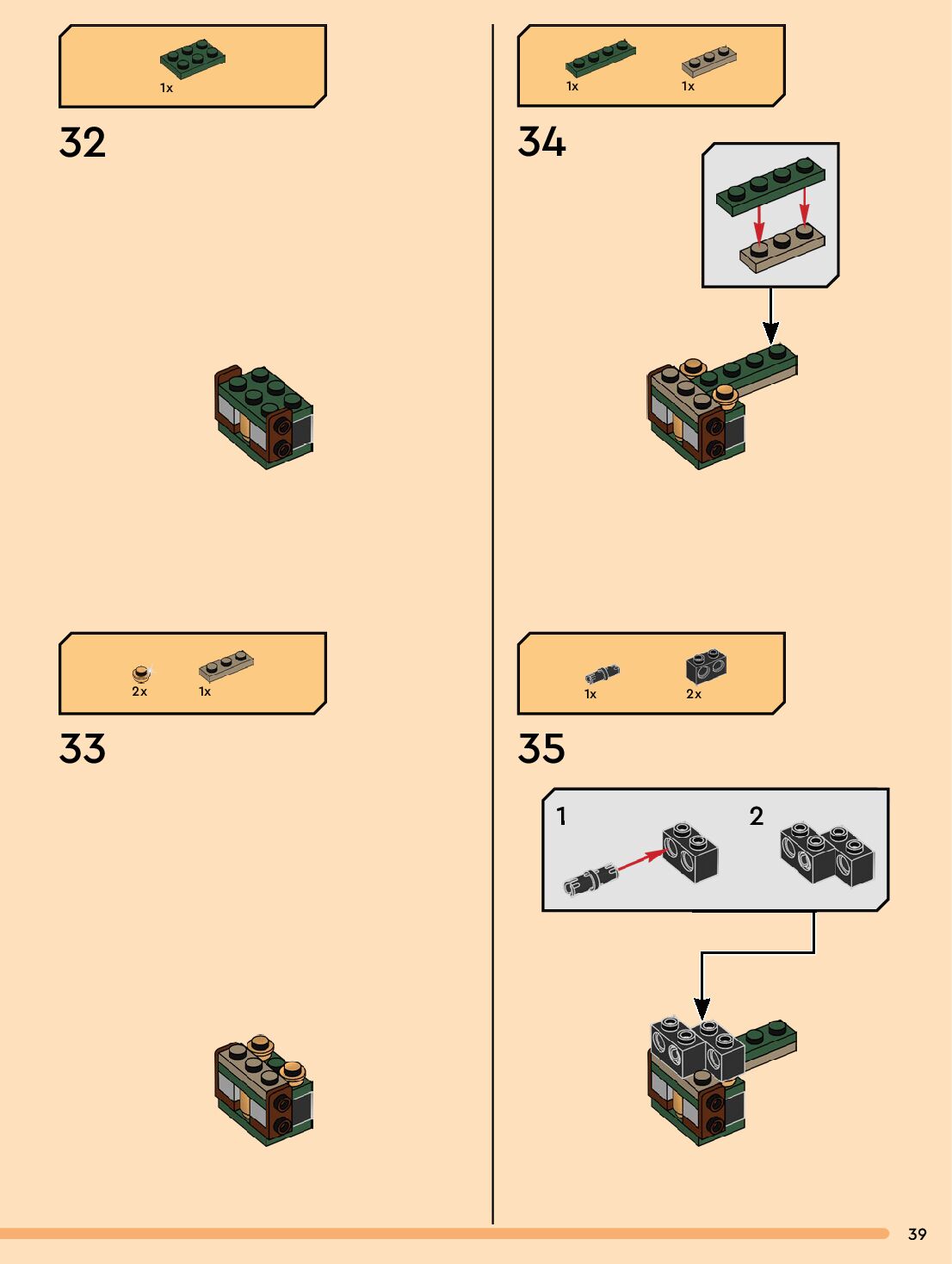 1x

32

2x 1x

33

1x 1x

34

1x 2x

35

1 2

39