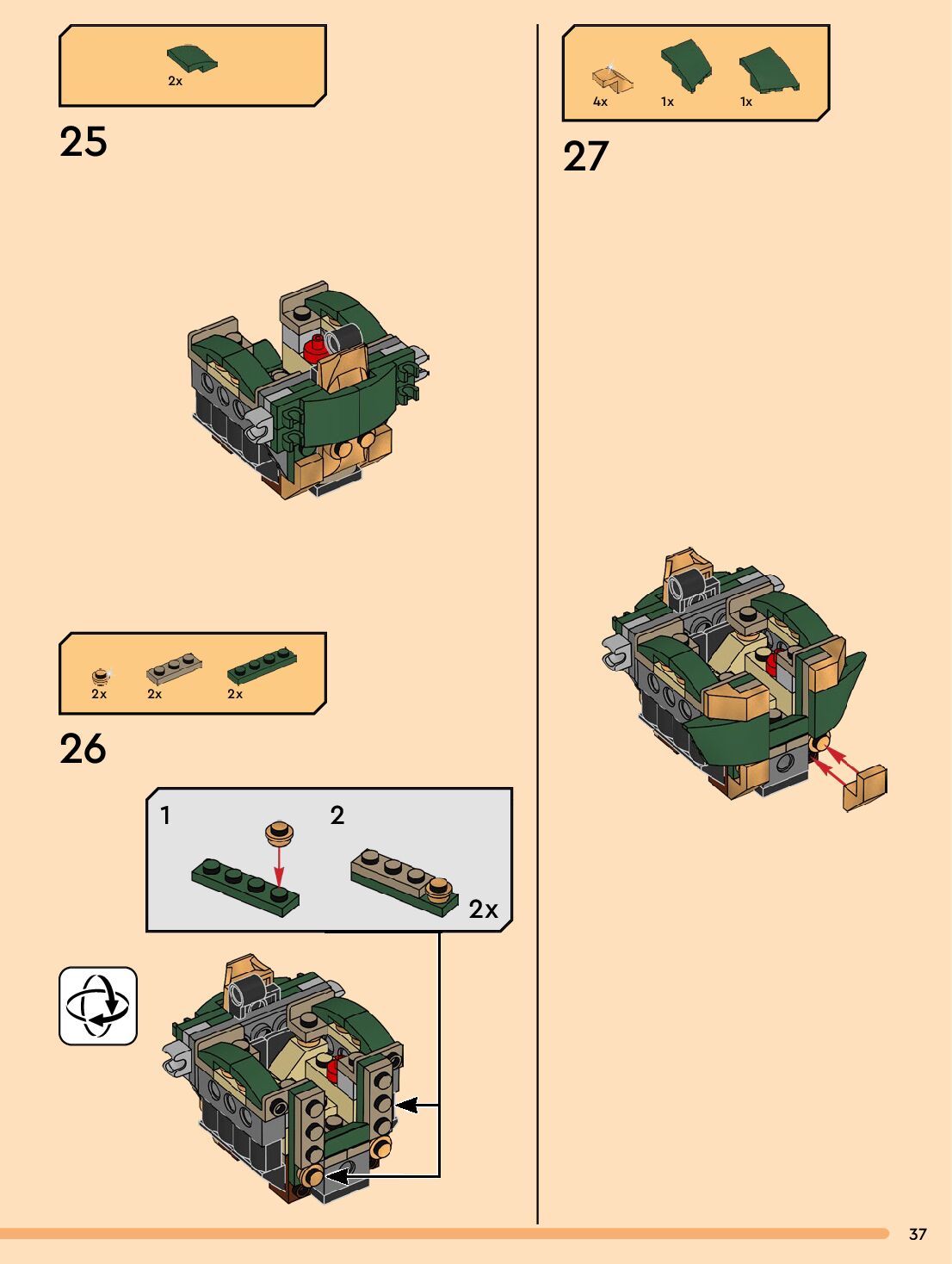 2x

25

2x 2x 2x

26

1 2

2x

4x 1x 1x

27

37