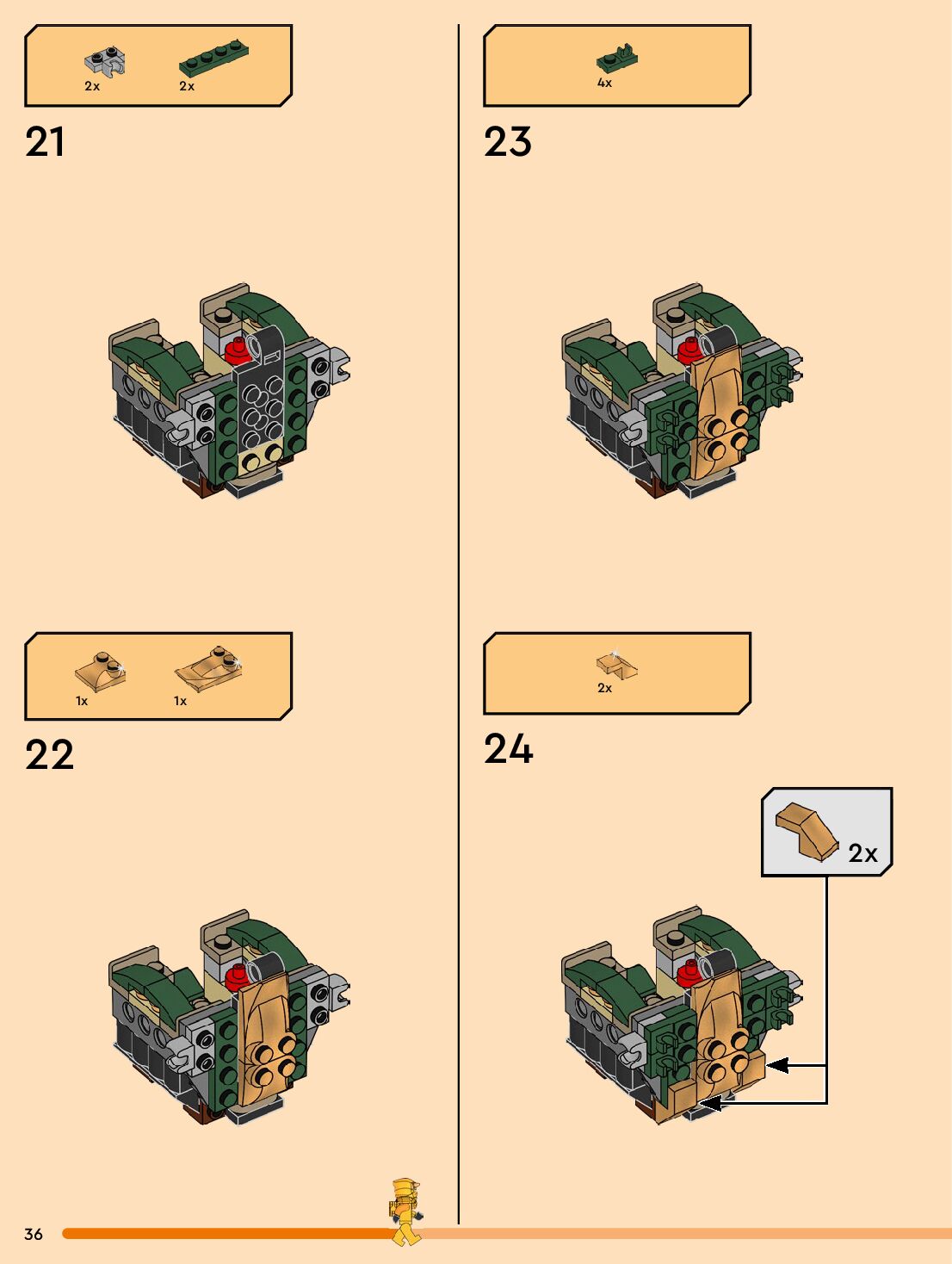 2x 2x

21

1x 1x

22

4x

23

2x

24

2x

36