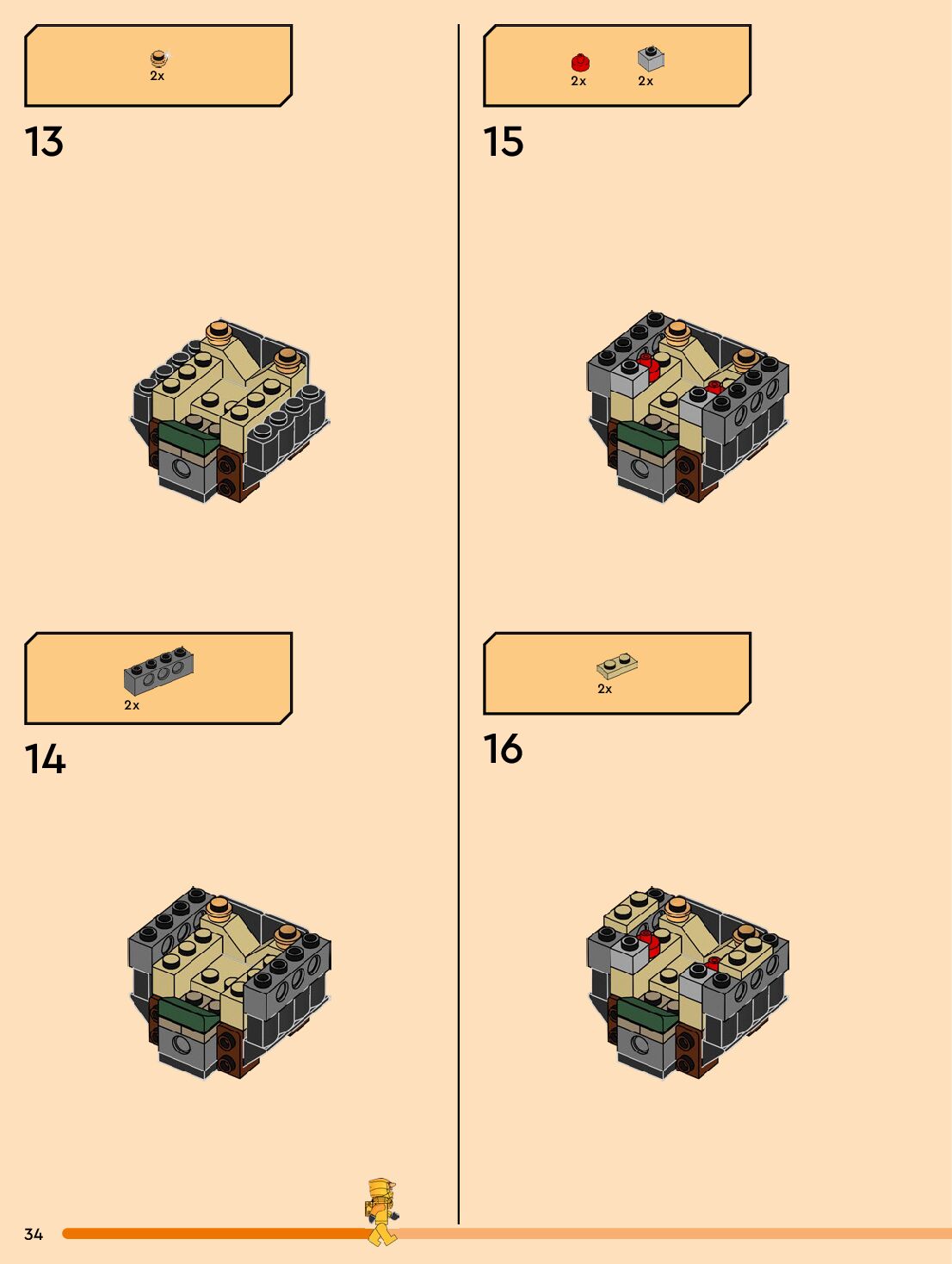 2x

13

2x

14

2x 2x

15

2x

16

34