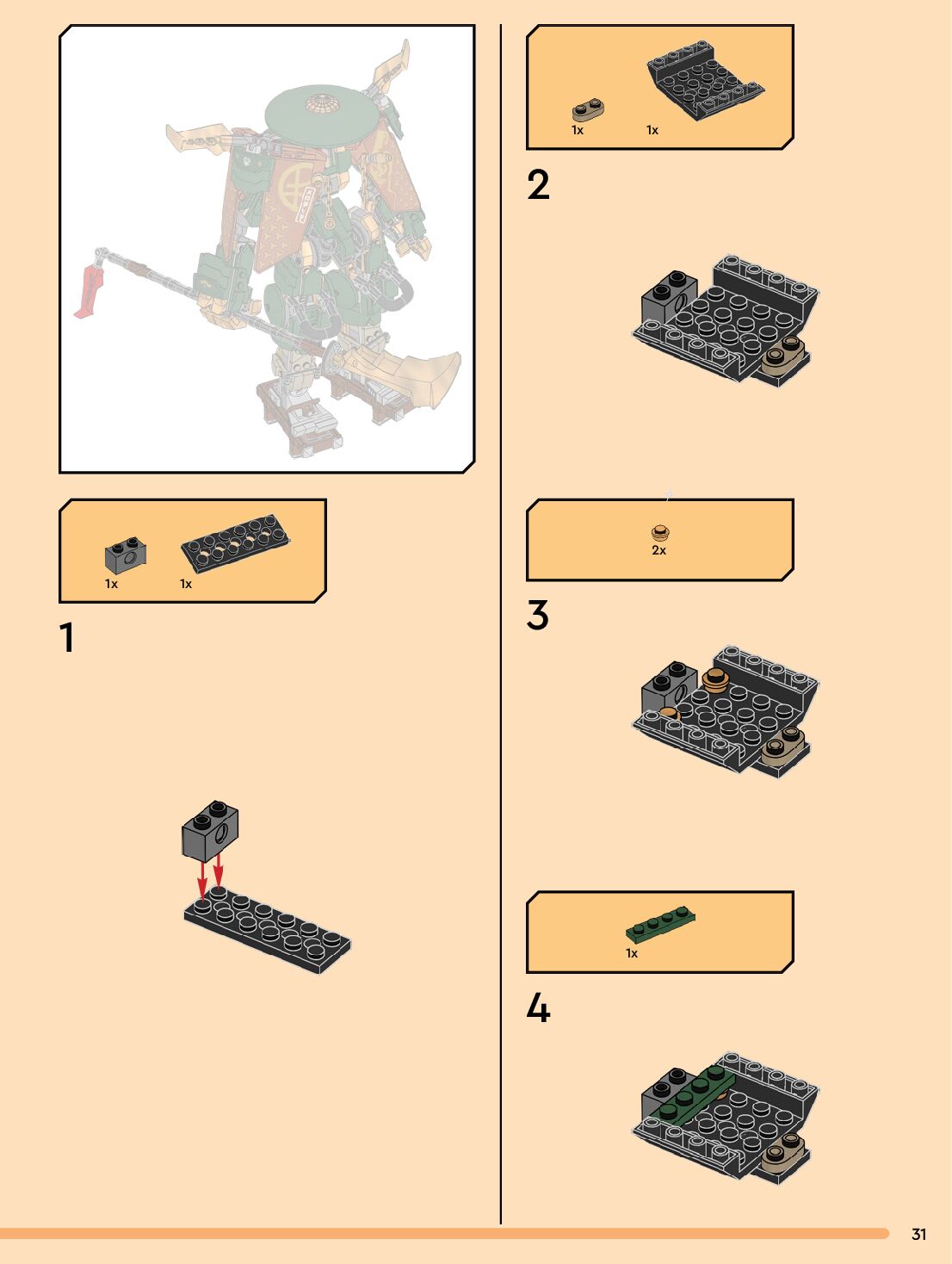 1x 1x

1

1x 1x

2

2x

3

1x

4

31