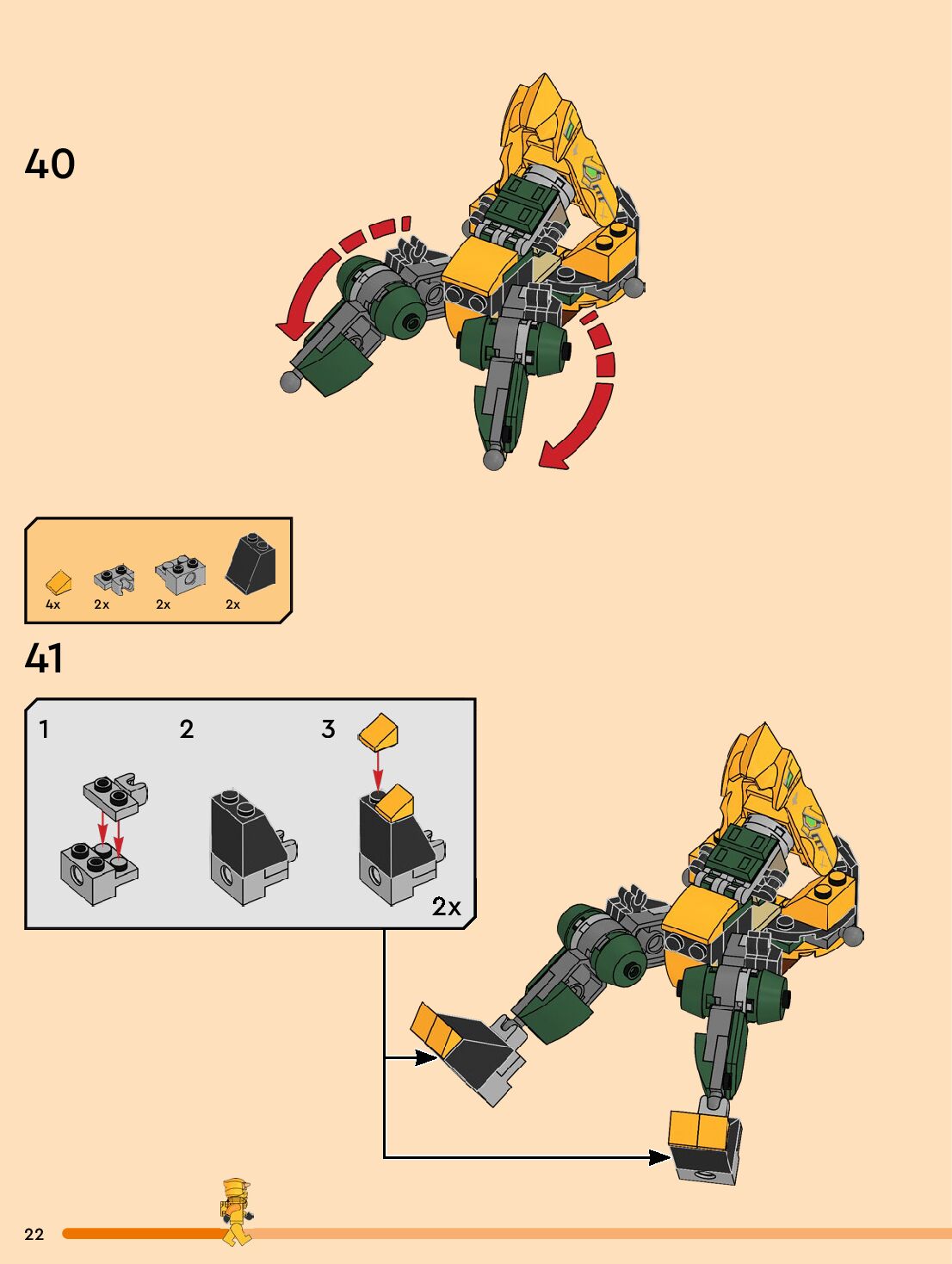 40

4x 2x 2x 2x

41

1 2 3

2x

22