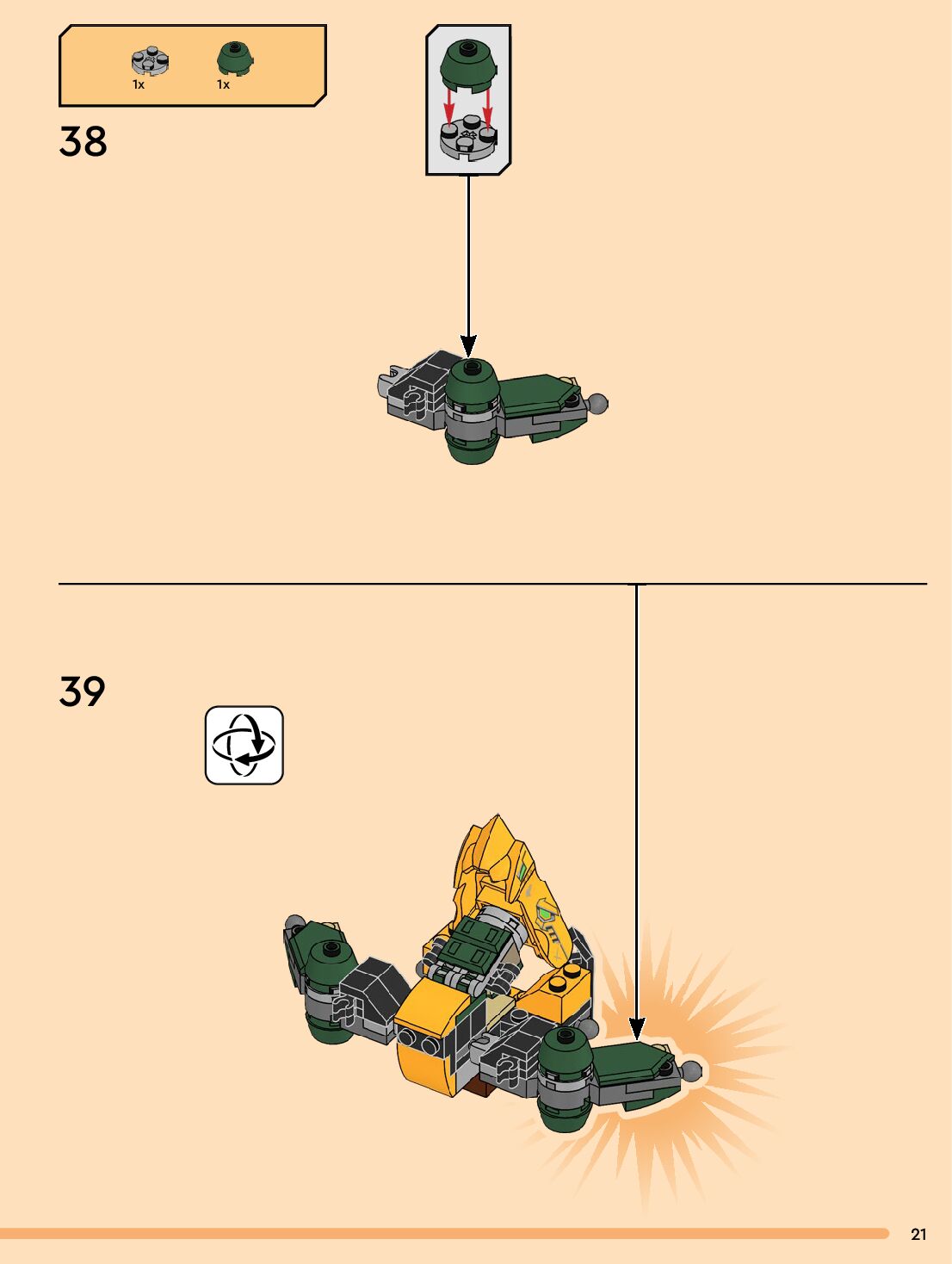 1x 1x

38

39

21