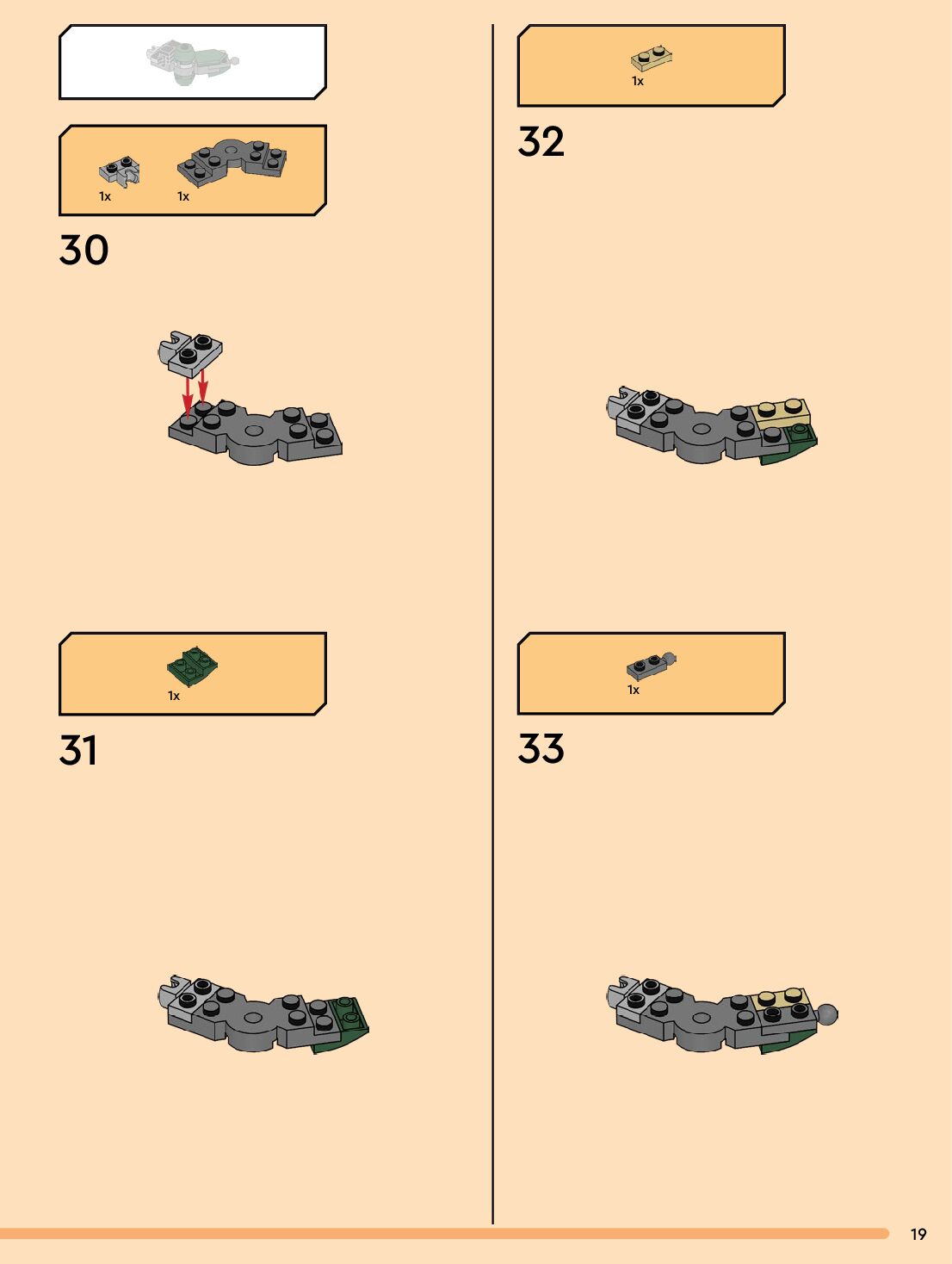 1x 1x

30

1x

31

1x

32

1x

33

19