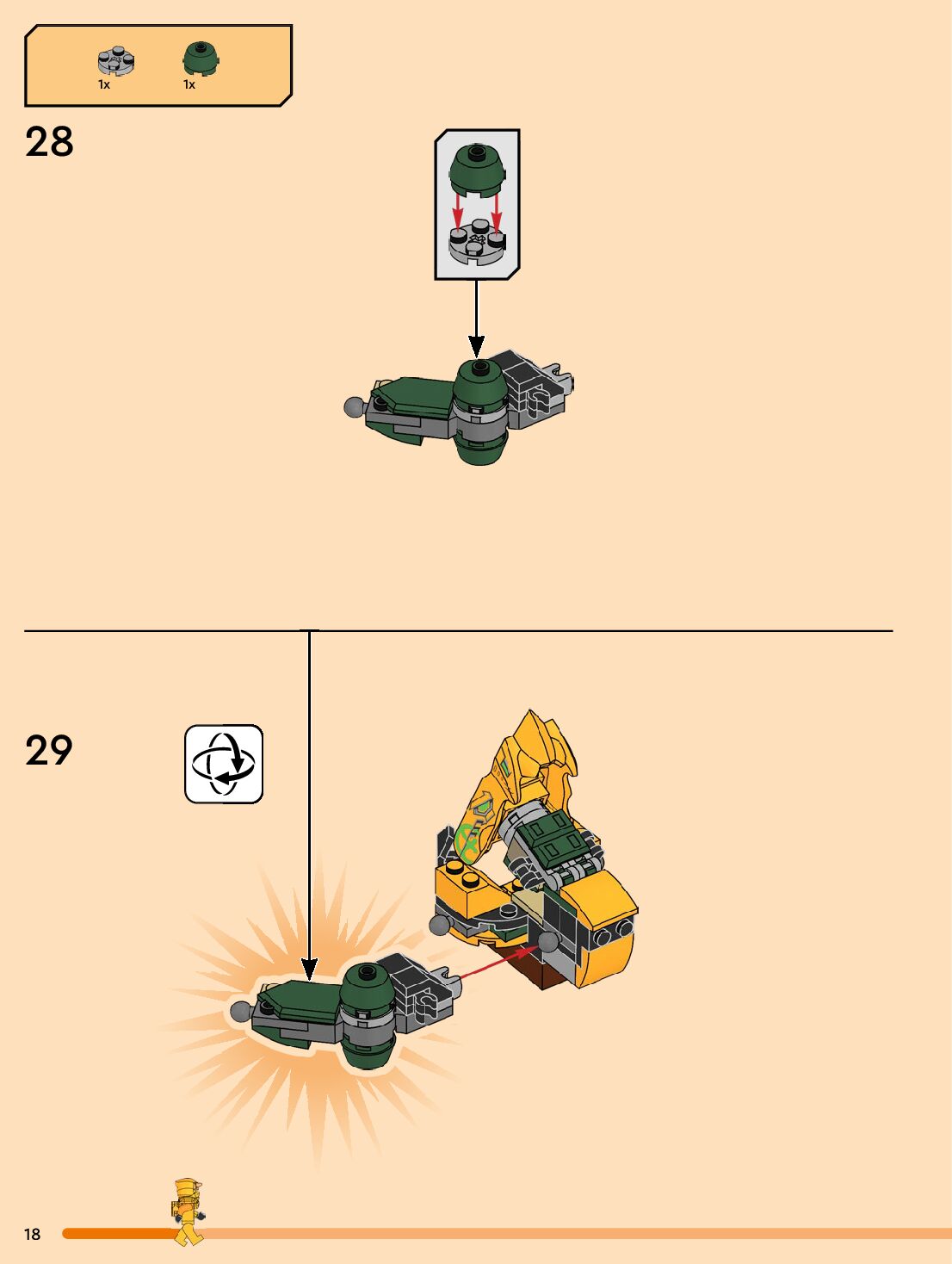 1x 1x

28

29

18