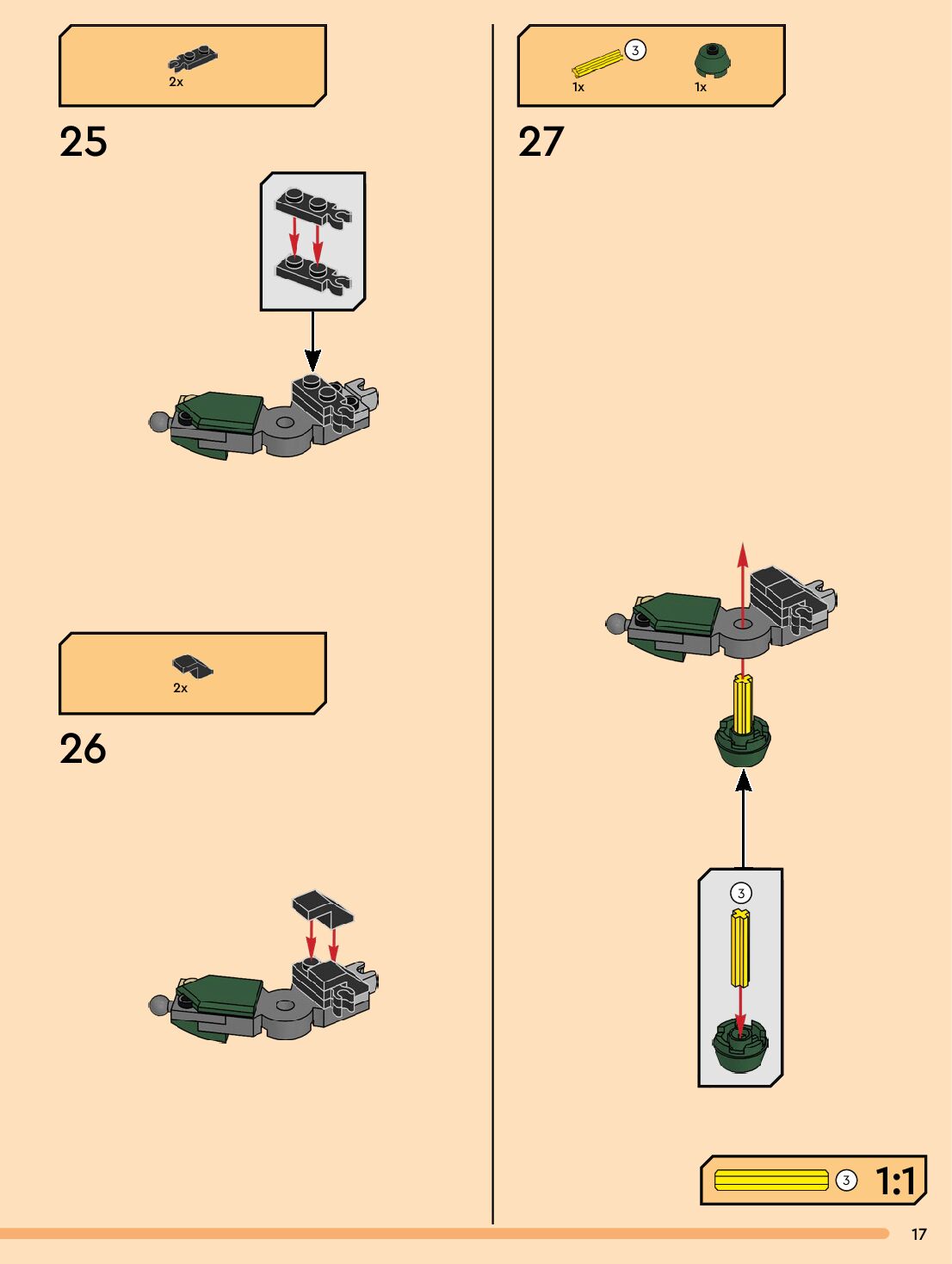 2x

25

2x

26

3
1x

1x

27

3

3 1:1

17