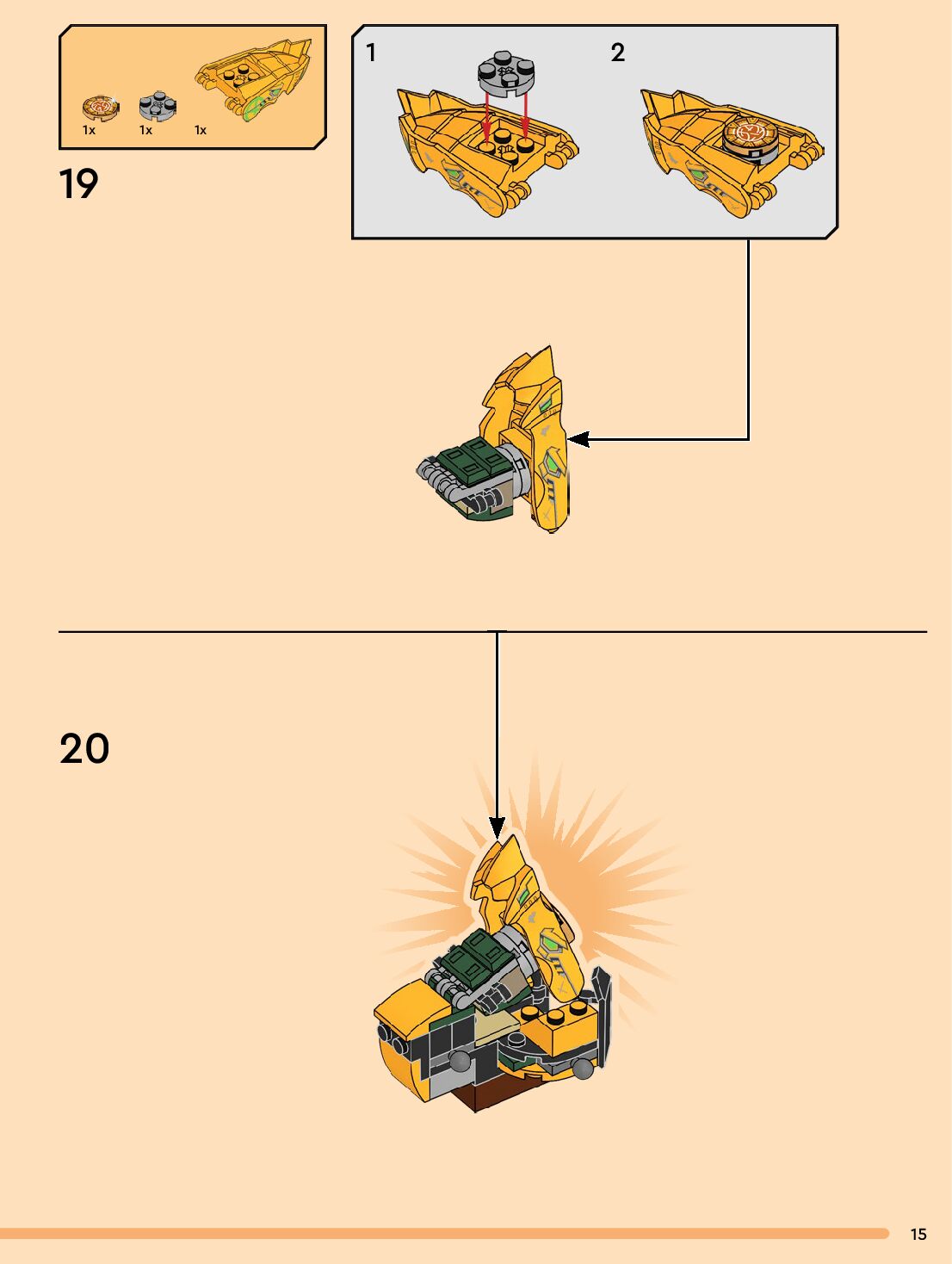 1x 1x 1x

19

1

2

20

15