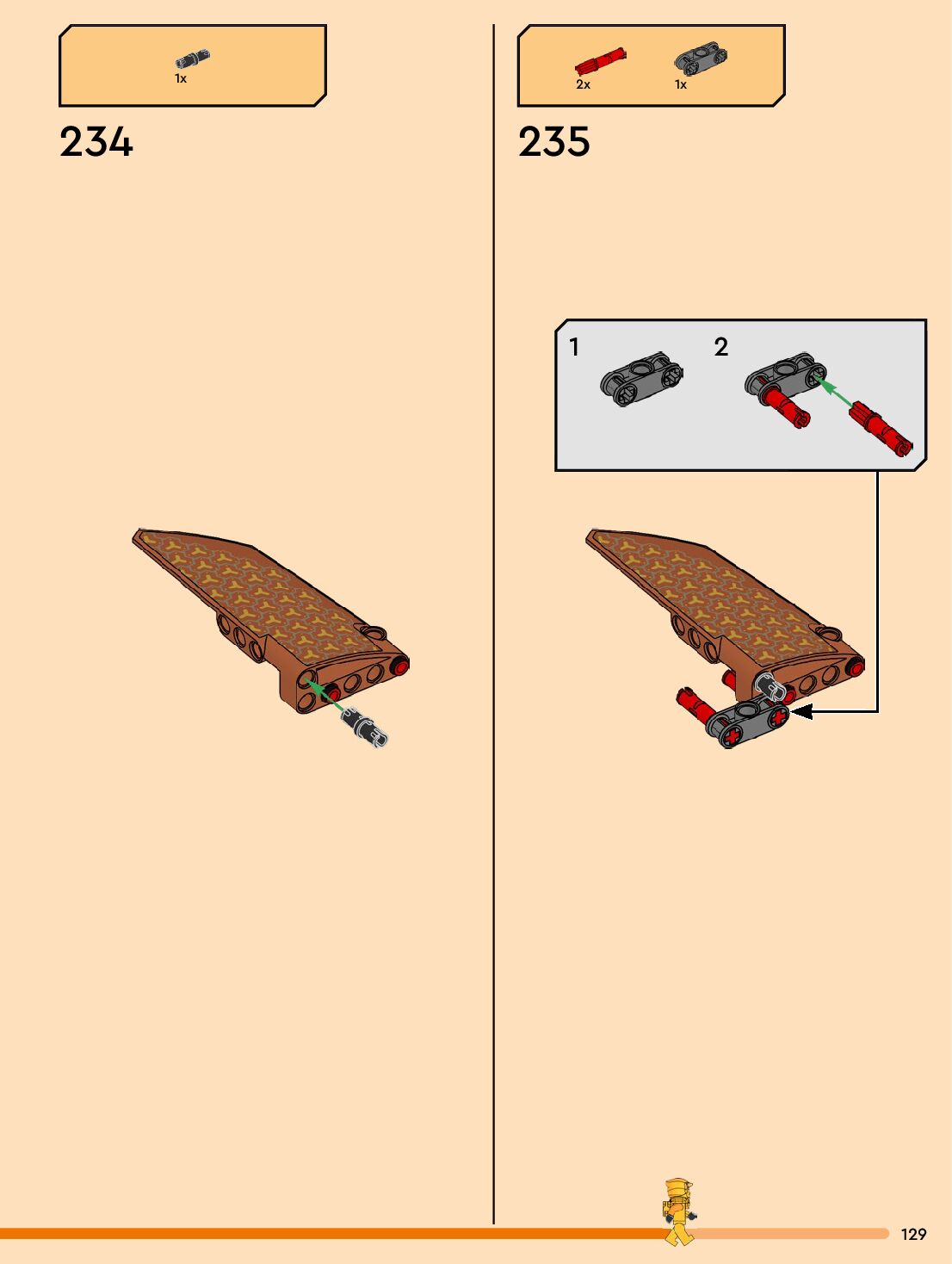 1x

234

2x 1x

235

1

2

129