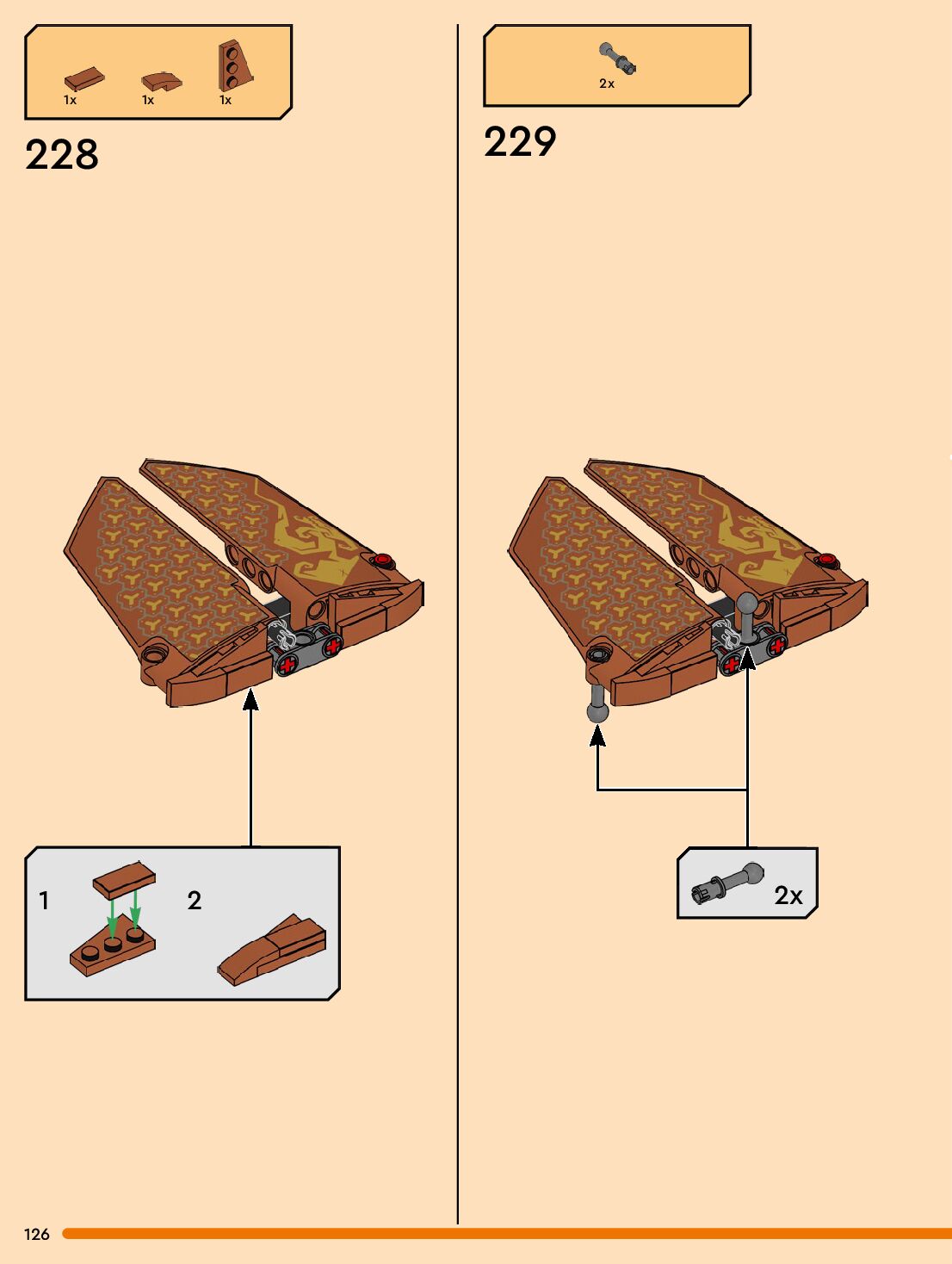 1x 1x 1x

228

1

2

2x

229

2x

126