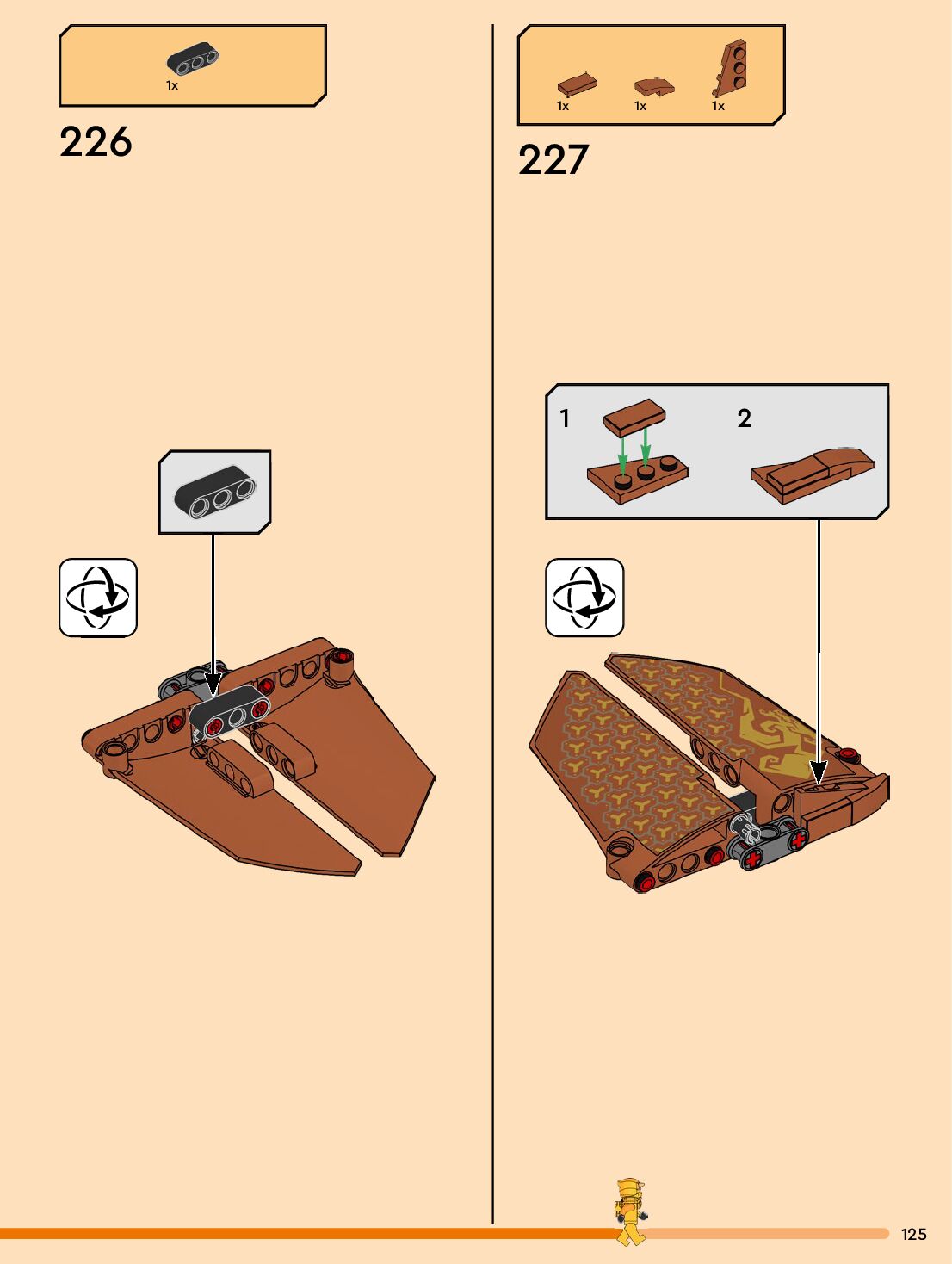 1x

226

1x 1x 1x

227

1

2

125