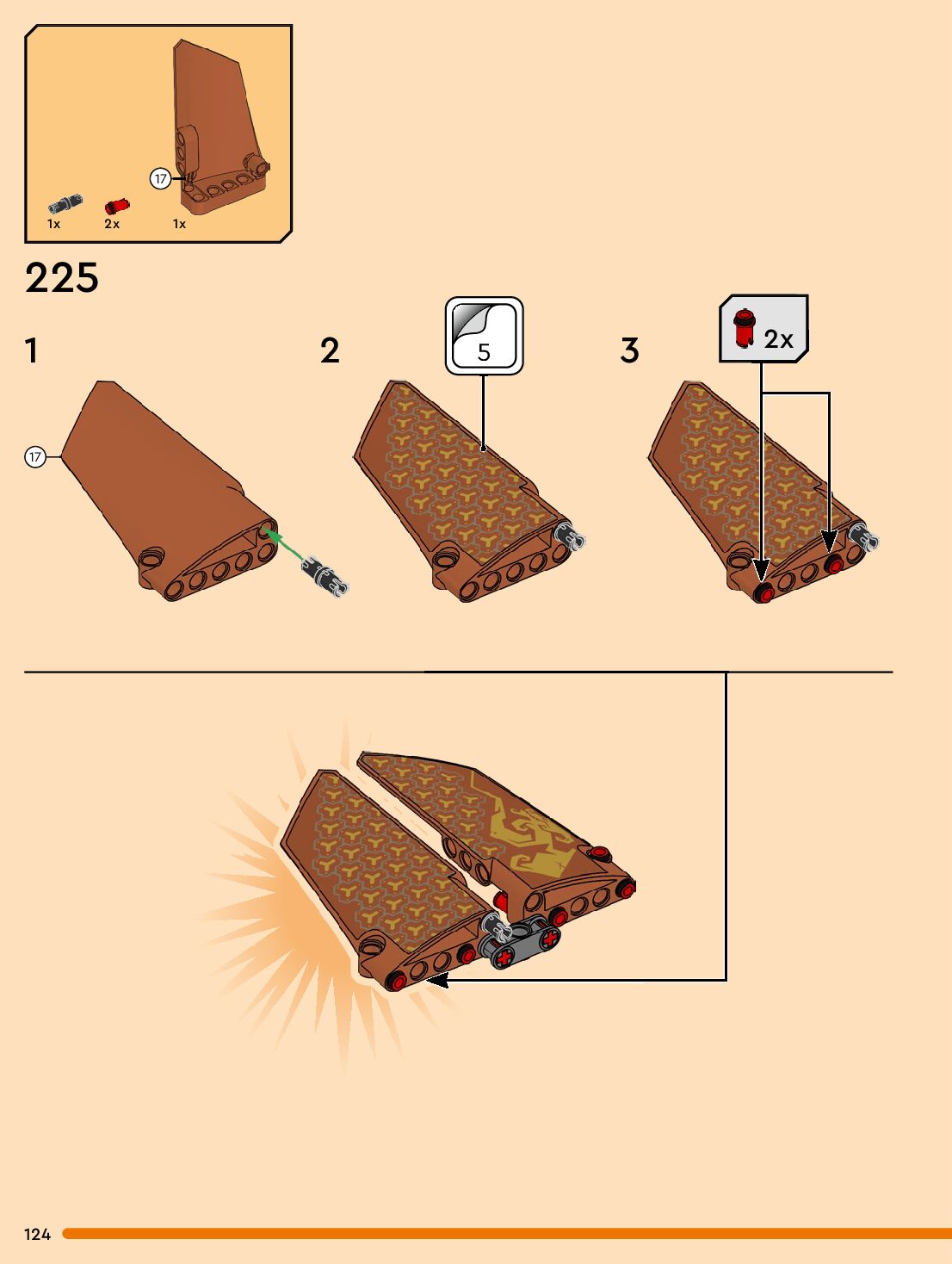 17
1x
2x
1x

225

1
17

2
5

3
2x

124