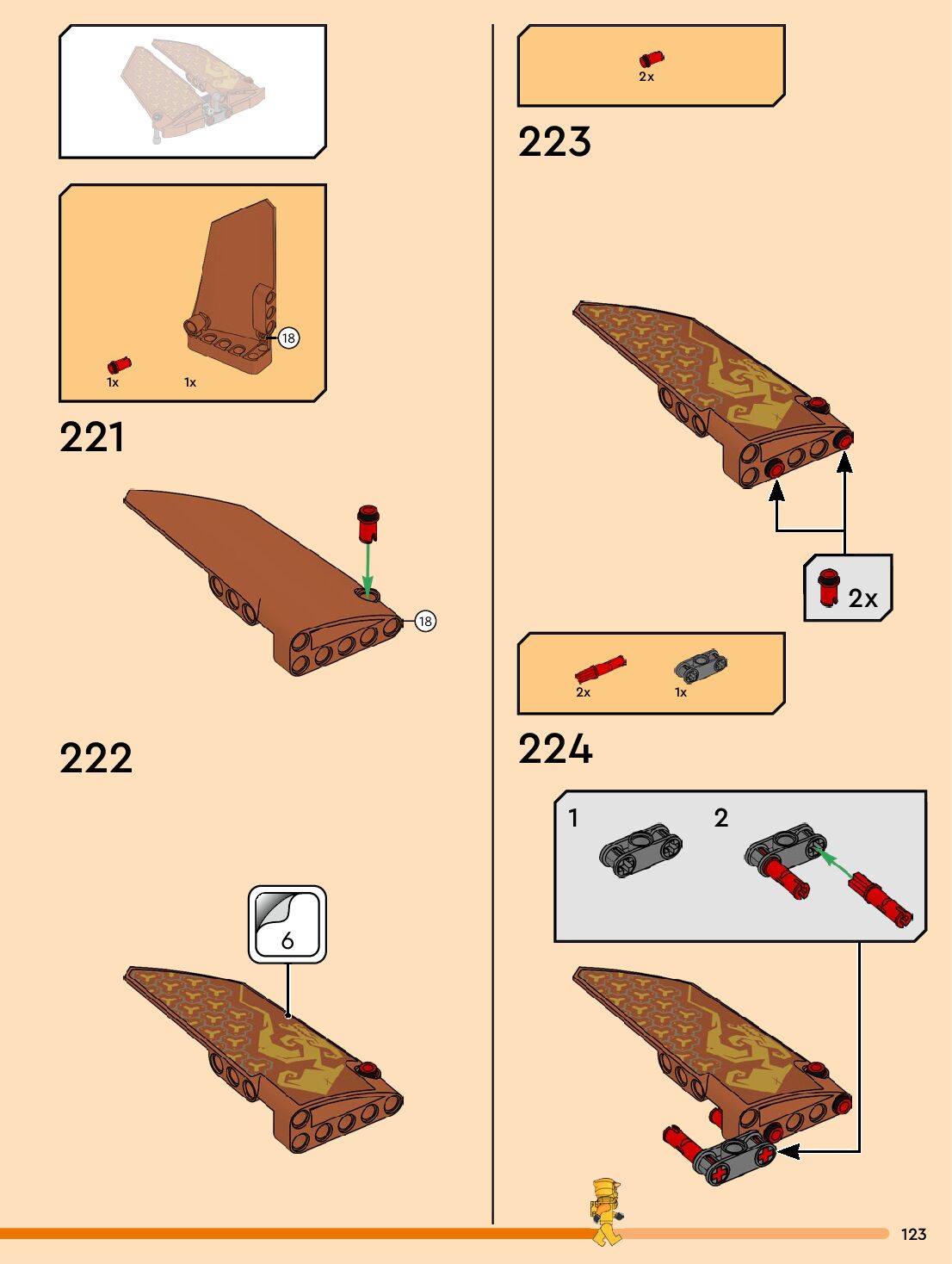 18
1x
1x

221

18

222

6

2x

223

2x

2x
1x

224

1
2

123