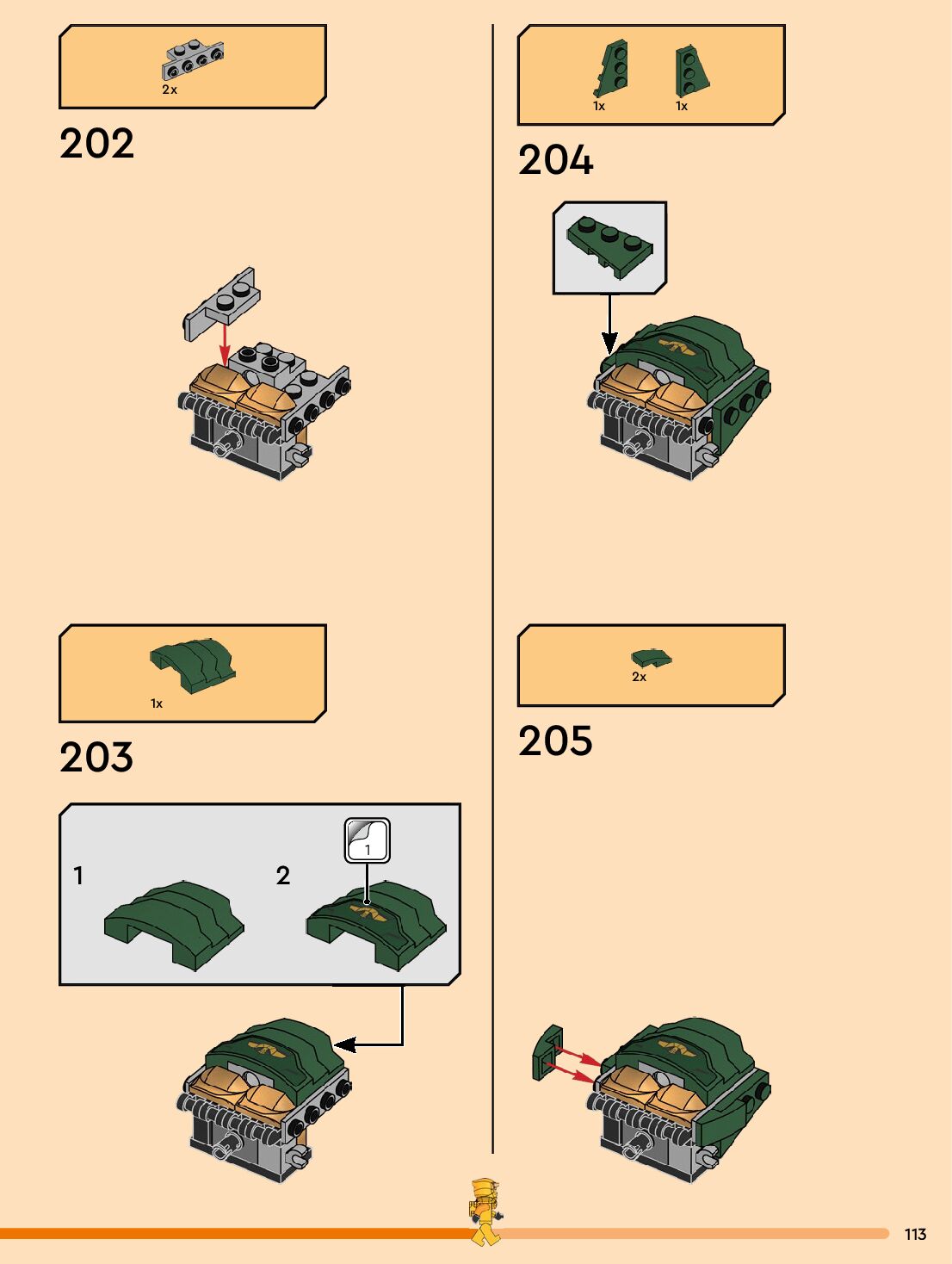 2x

202

1x

203

1

2

1

1x 1x

204

2x

205

113