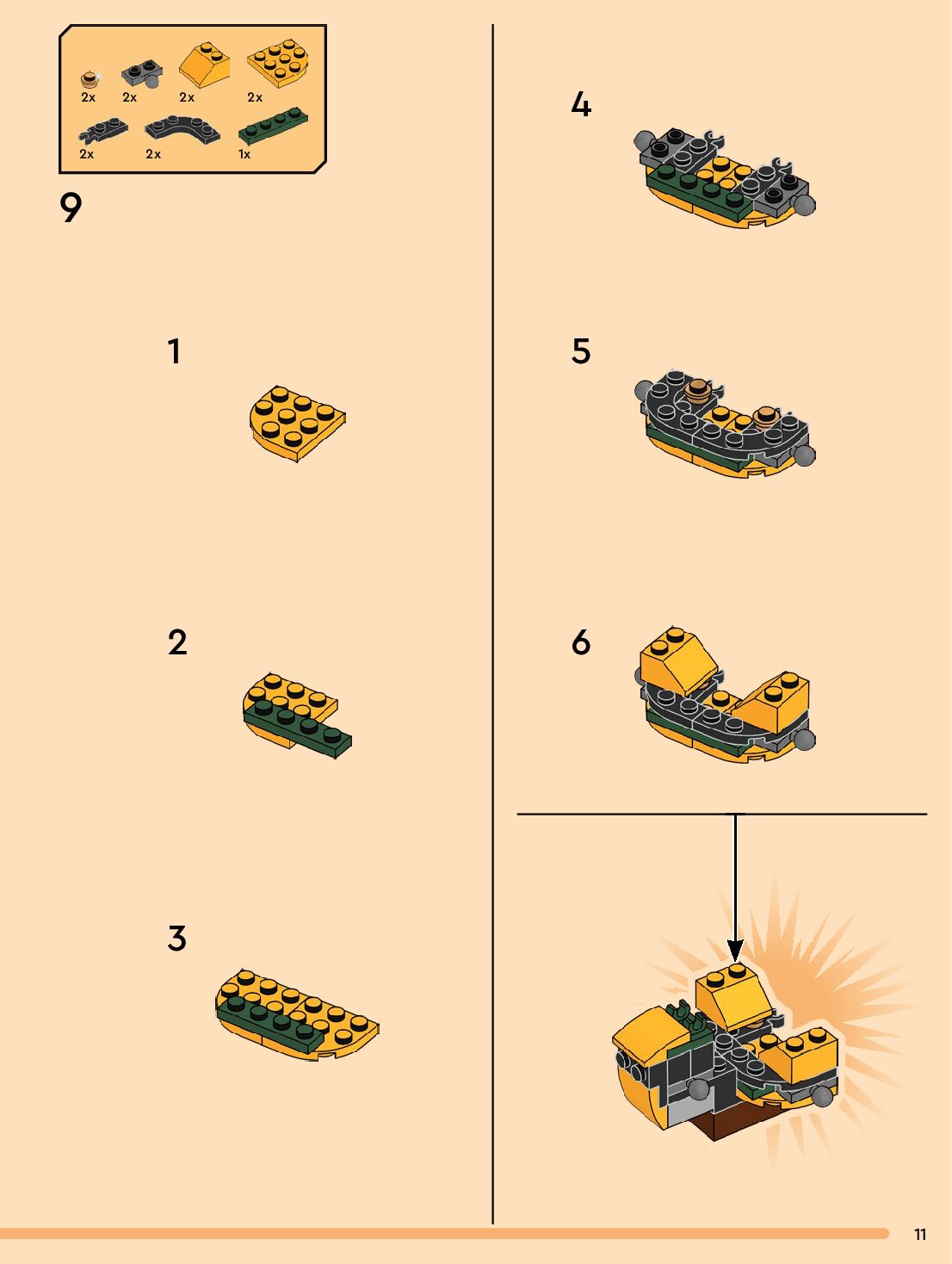 2x 2x 2x 2x
2x 2x 1x

9

1

2

3

4

5

6

11