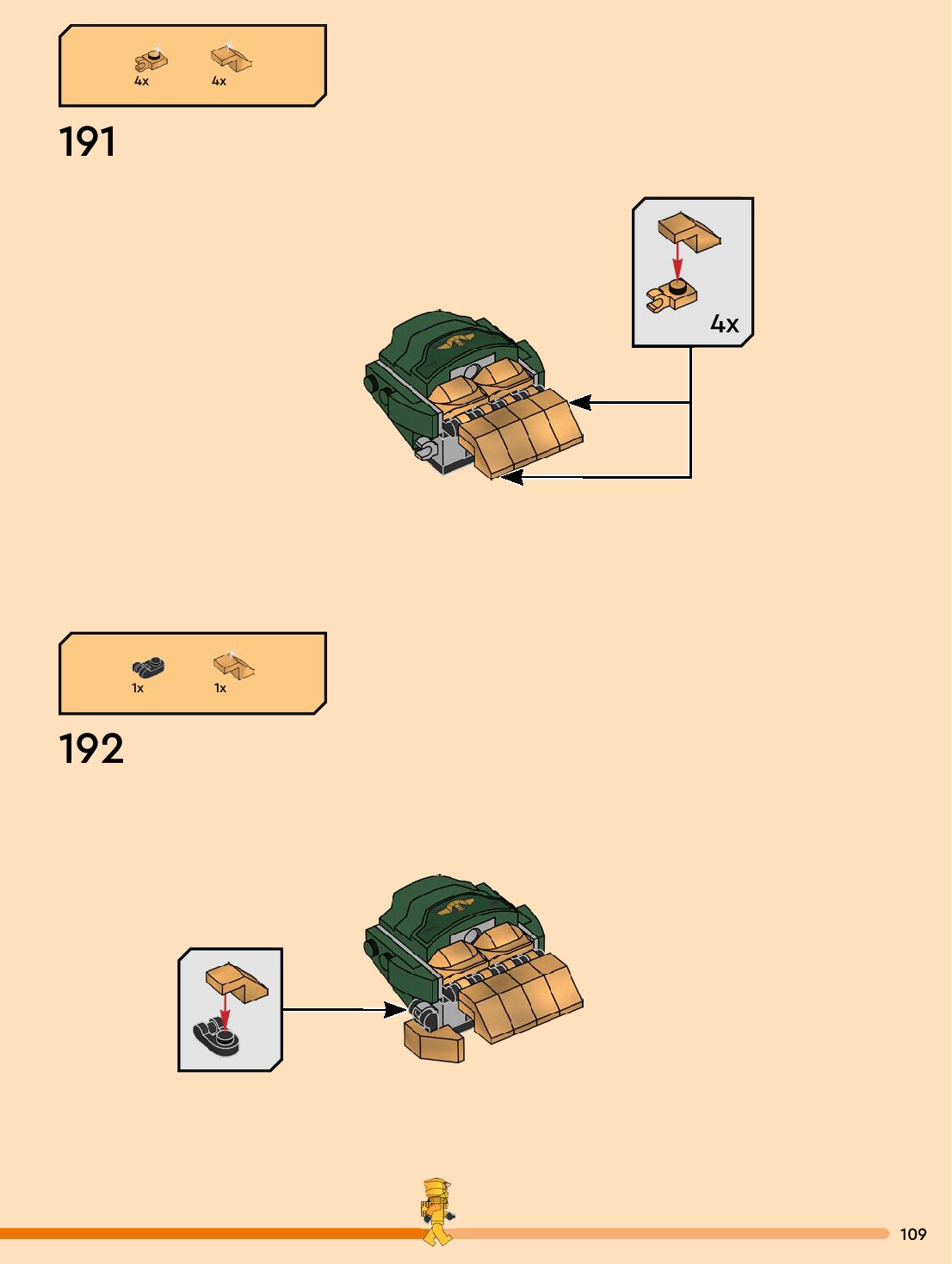 4x 4x

191

4x

1x 1x

192

109