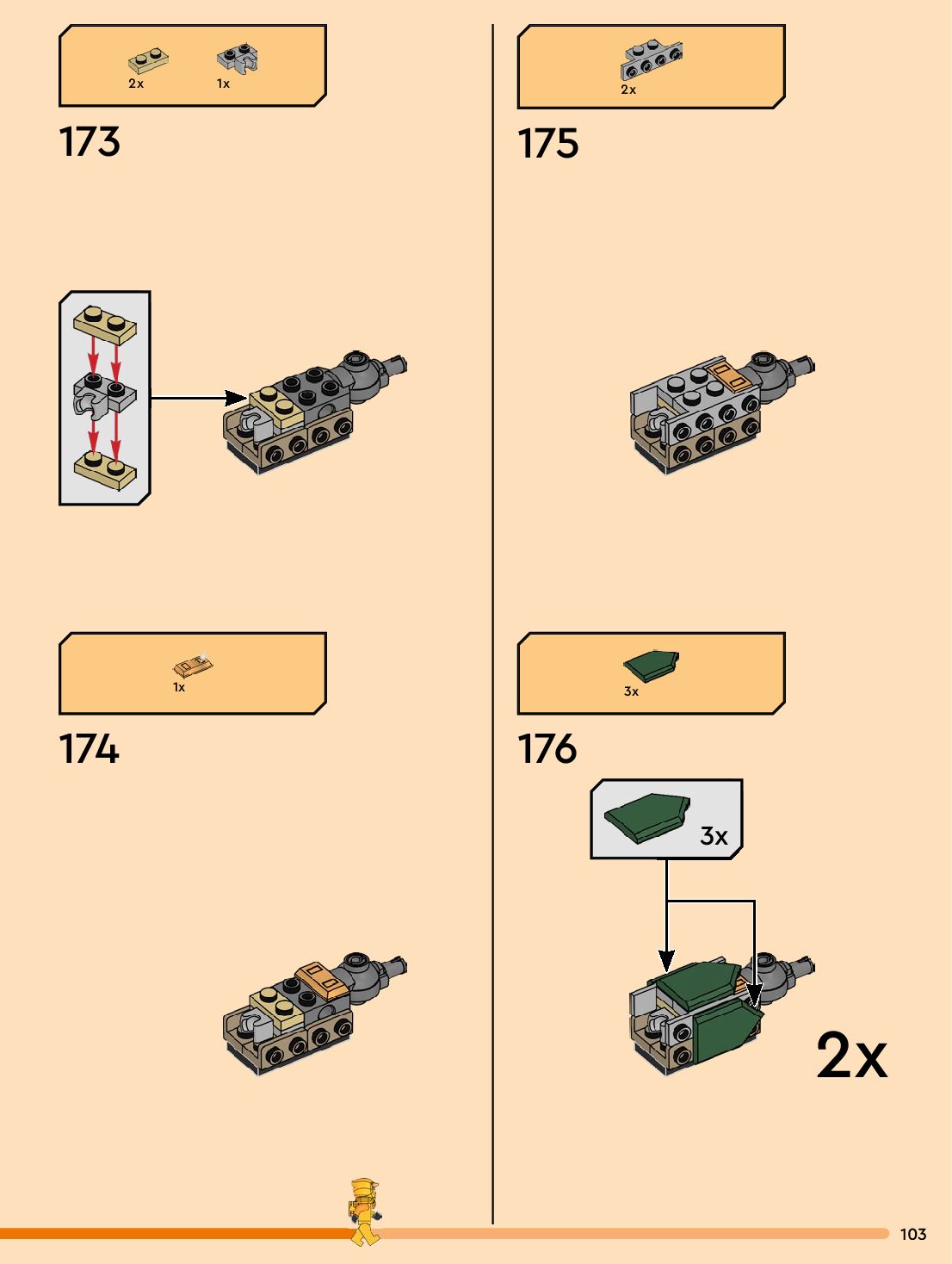 2x 1x

173

1x

174

2x

175

3x

176

3x

2x

103