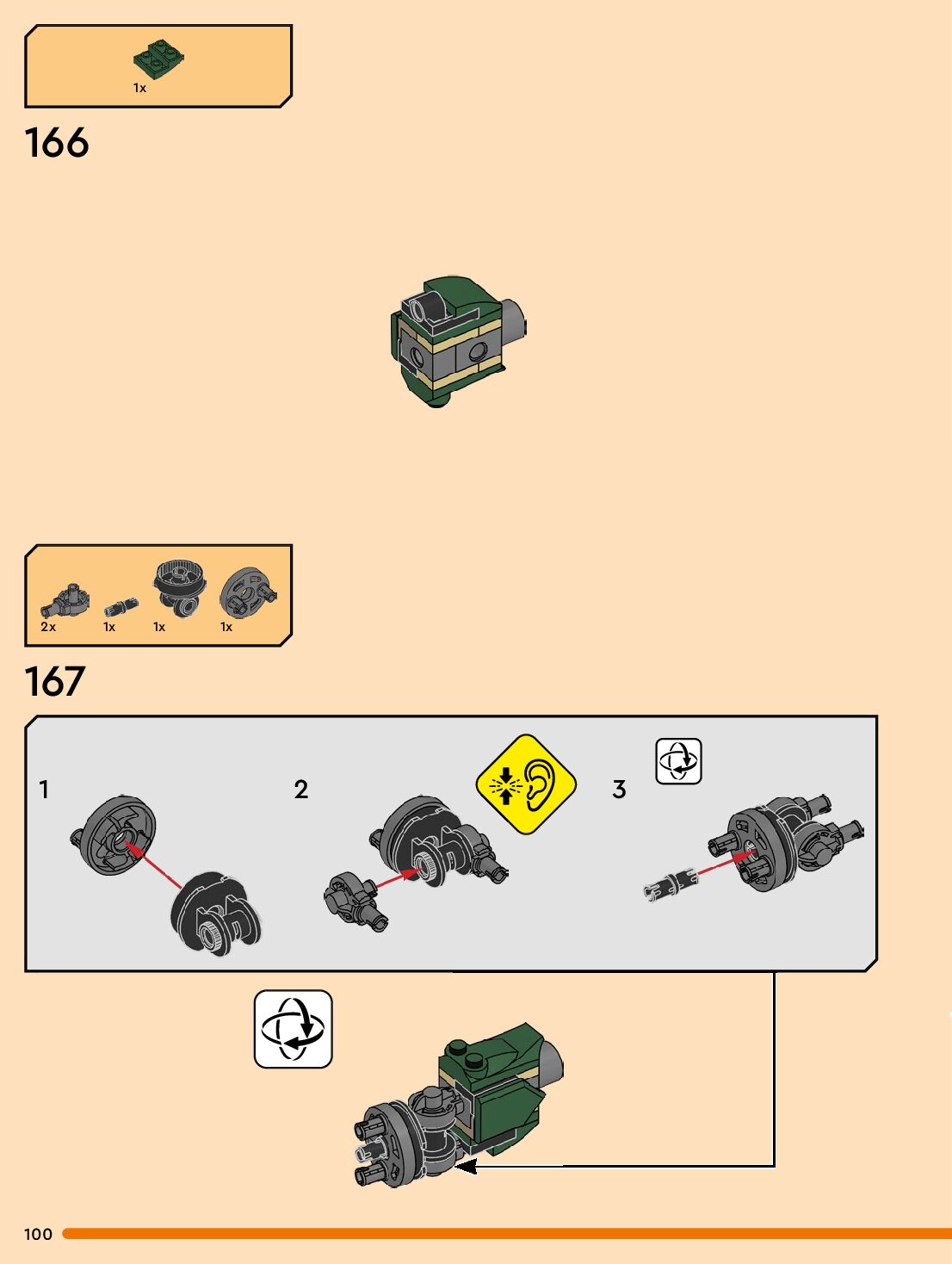 1x

166

2x 1x 1x 1x

167

1

2

3

100