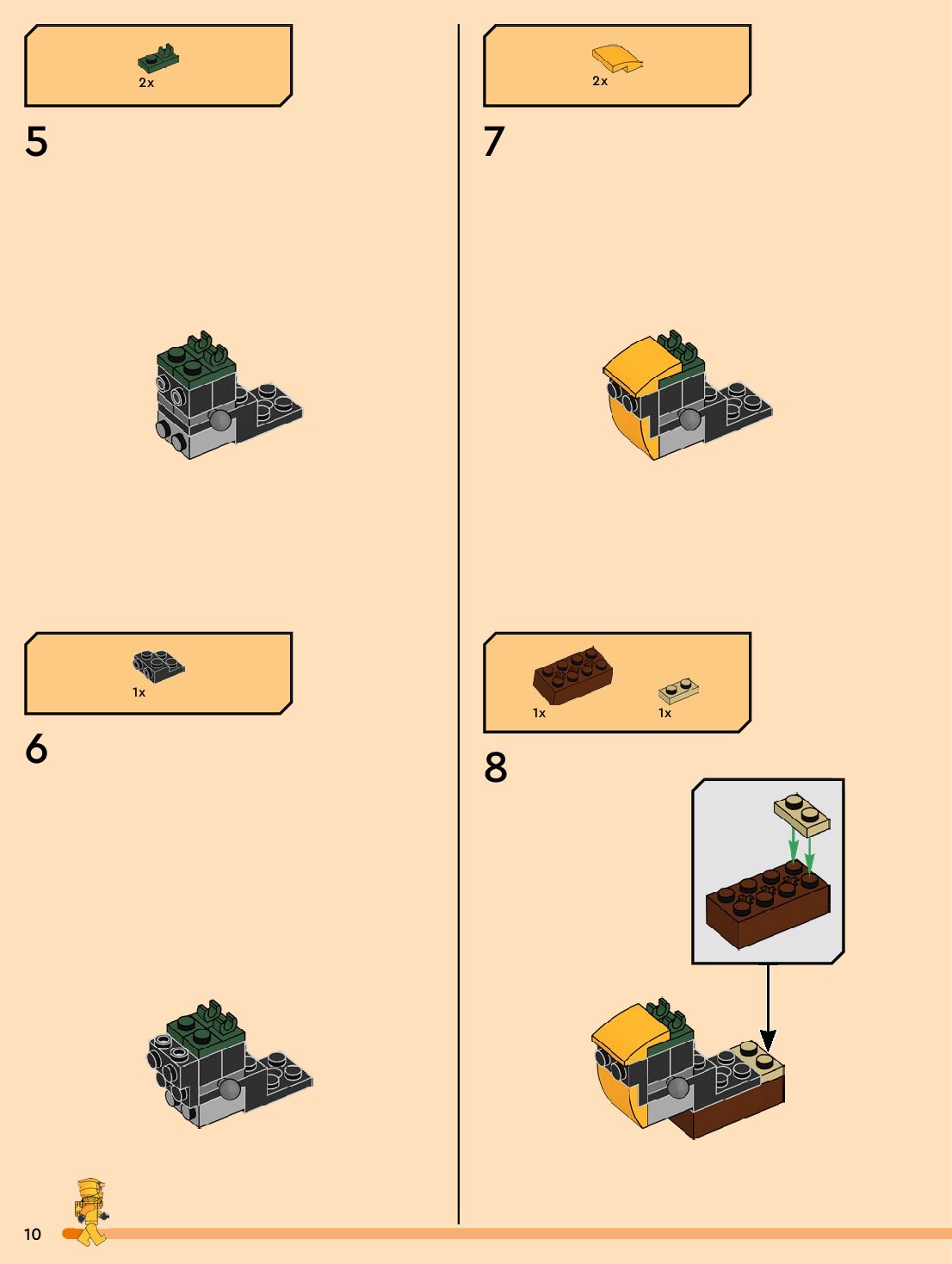 2x

5

1x

6

2x

7

1x

1x

8

10