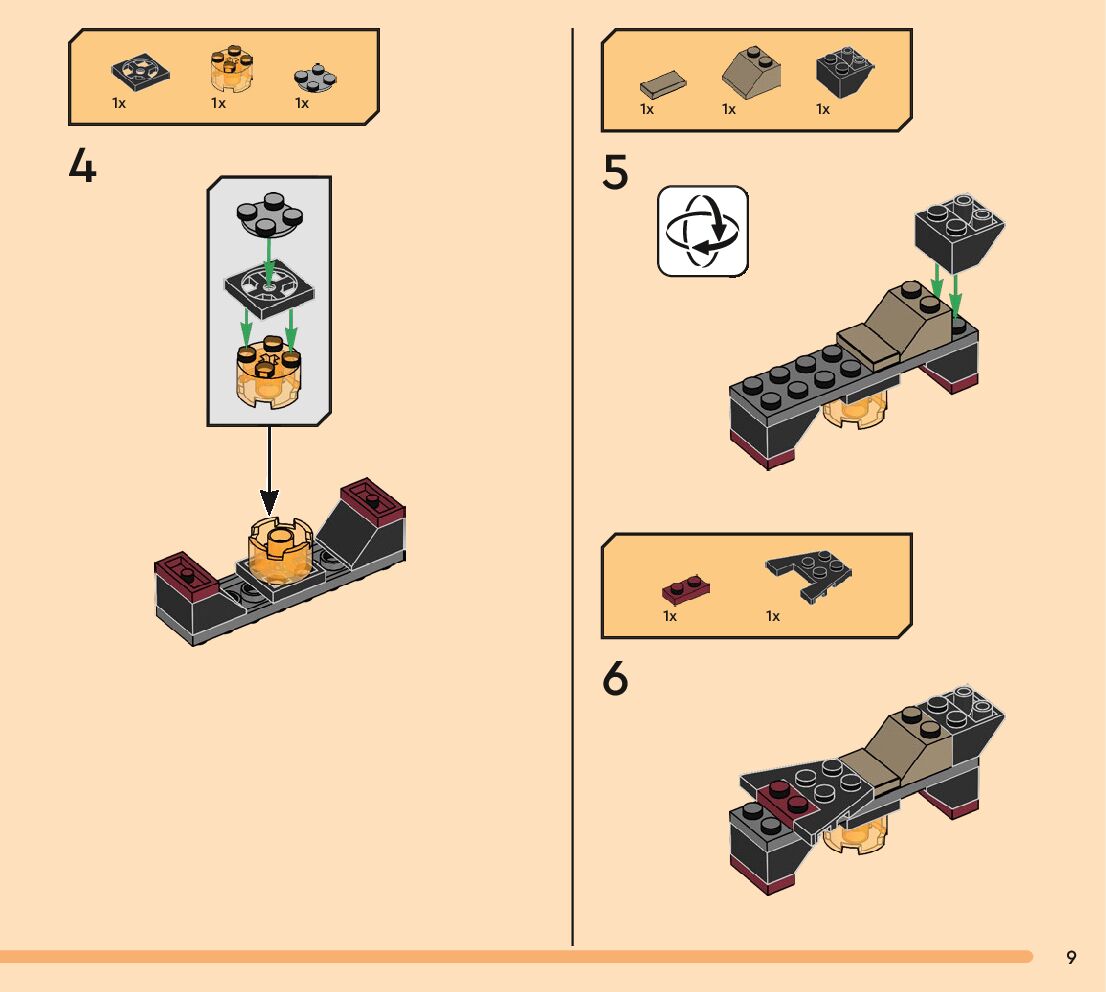 1x 1x 1x

4

1x 1x 1x

5

1x 1x

6

9