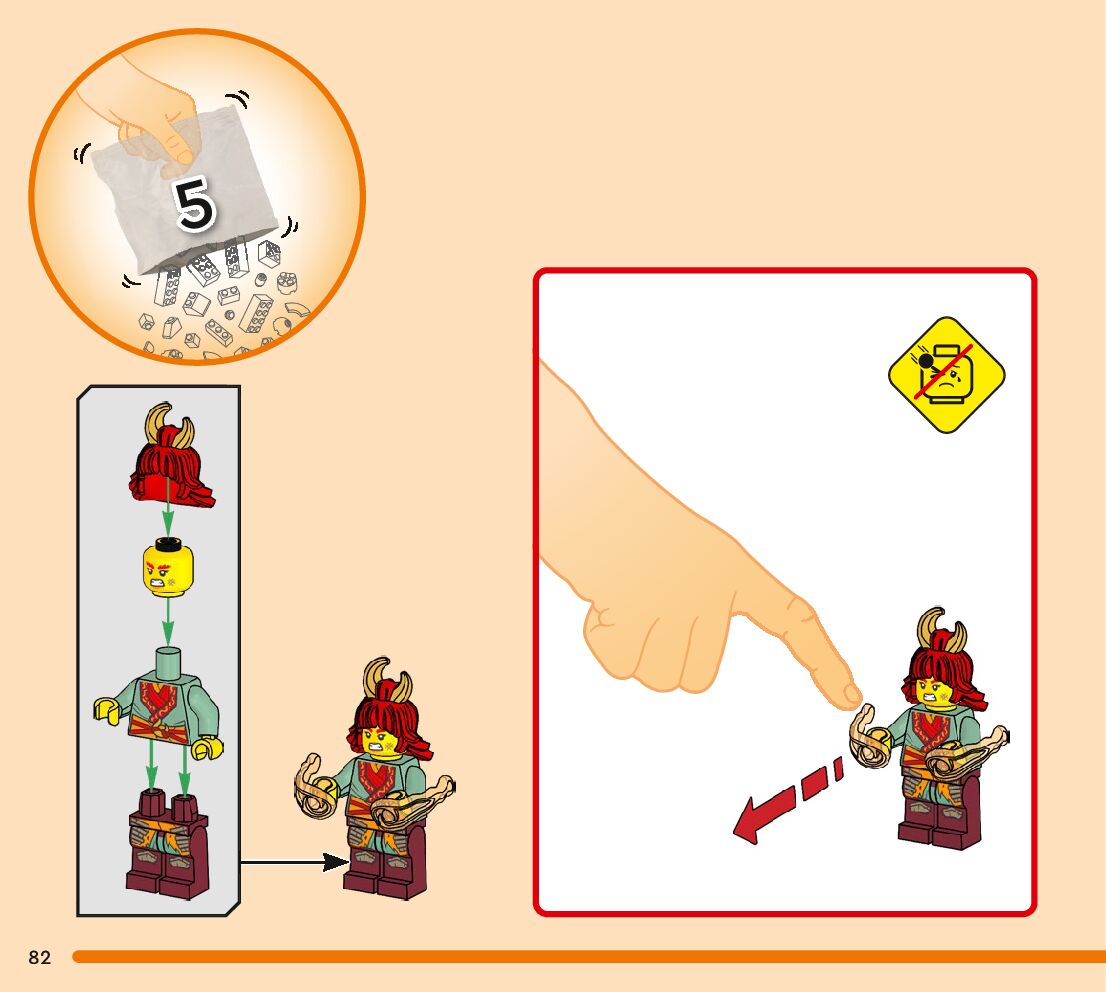 5

82