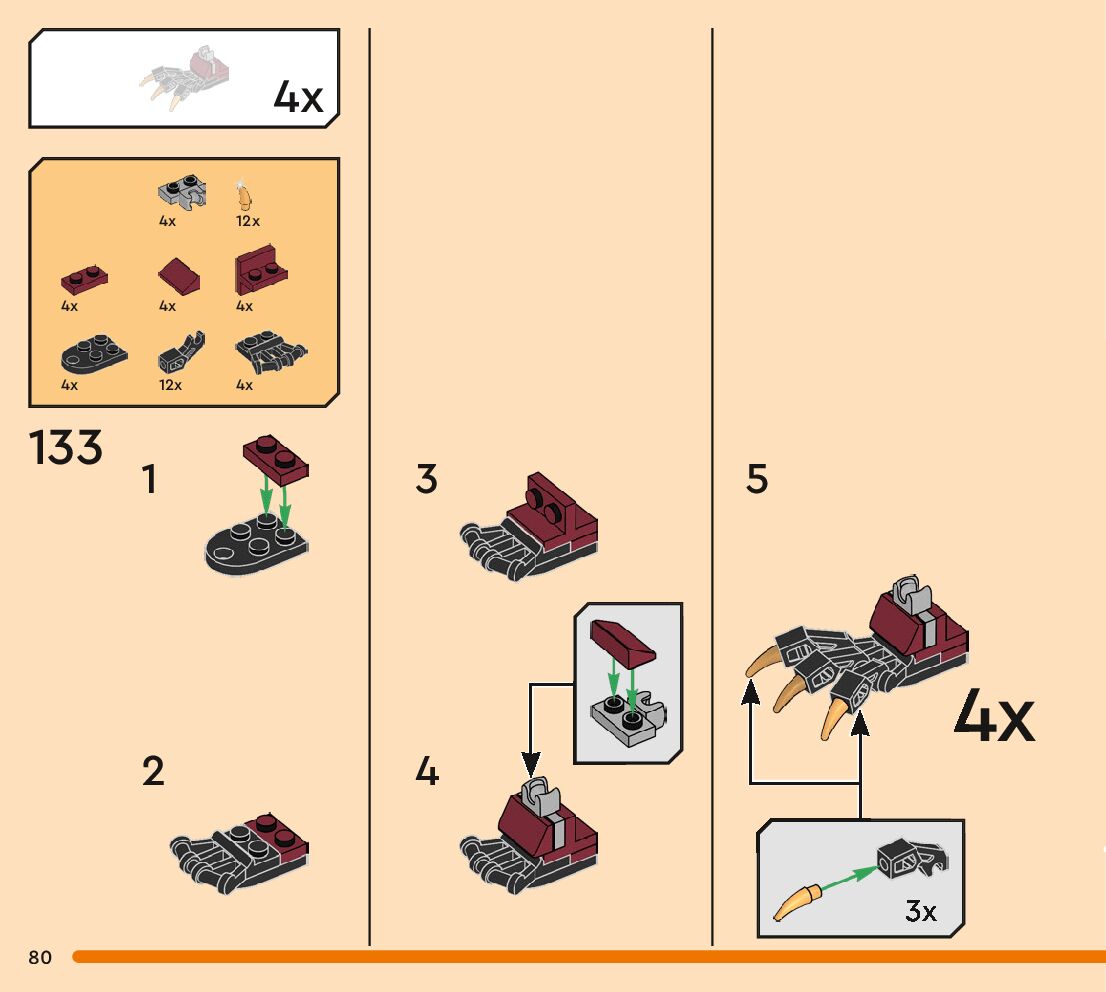 4x

4x
12x
4x
4x
4x
4x
12x
4x

133

1

2

3

4

5

4x

3x

80