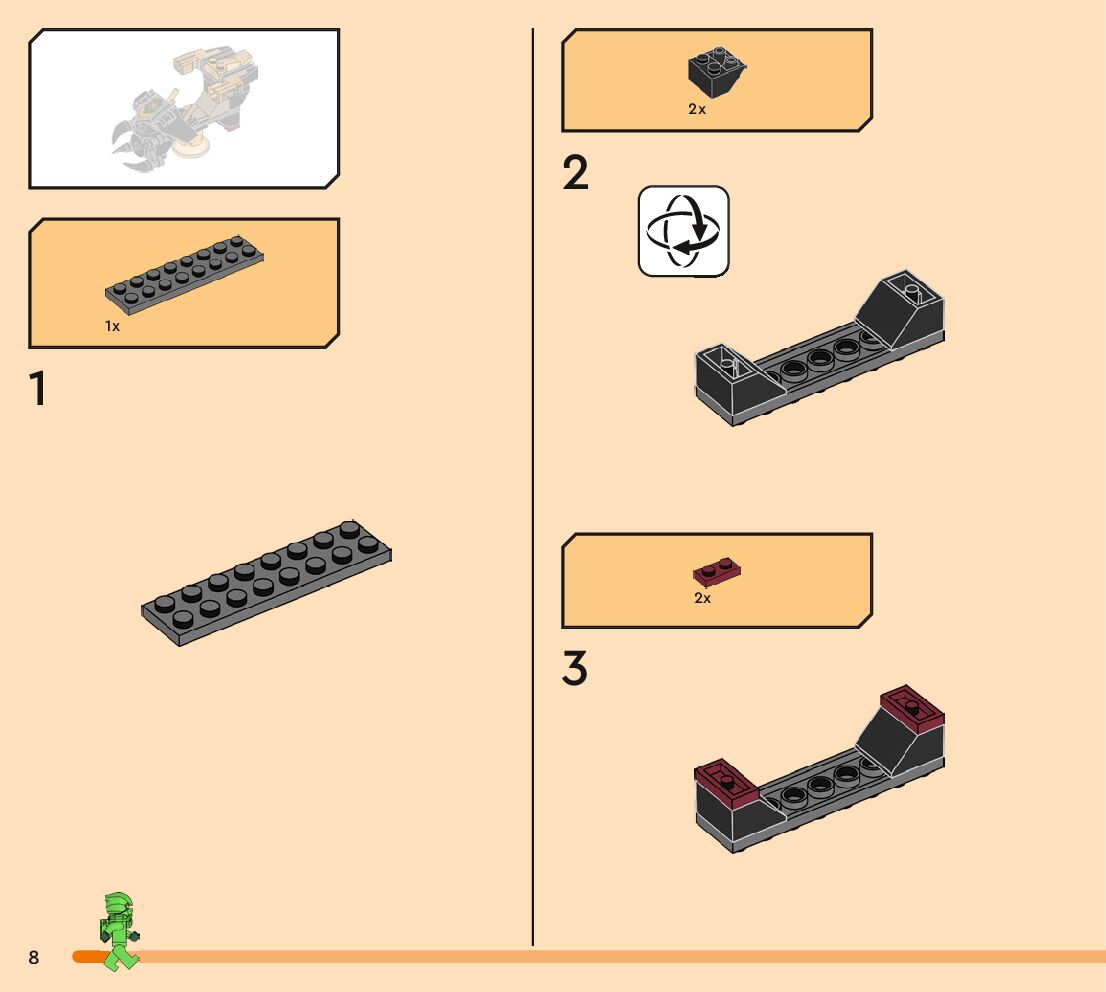 1x

1

2x

2

2x

3

8