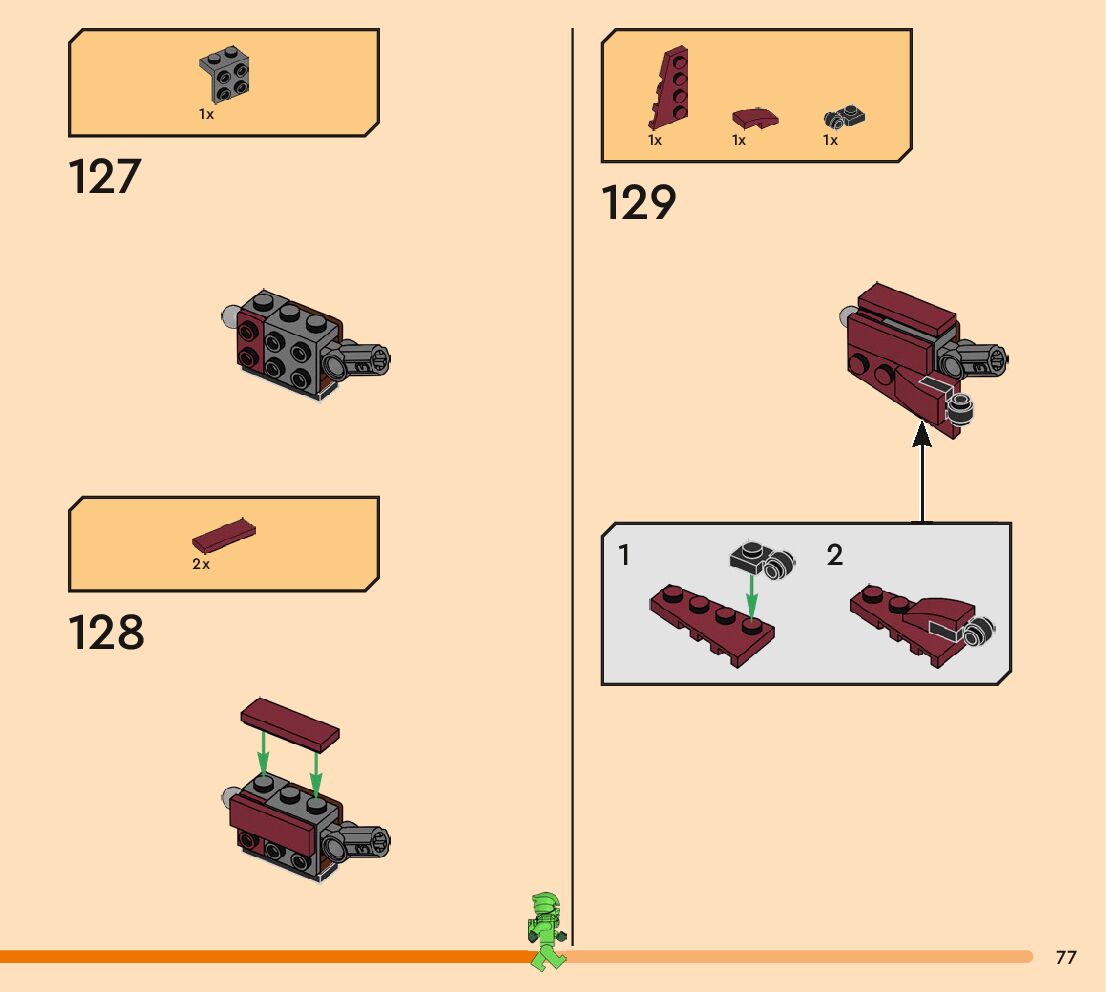 1x

127

2x

128

1x 1x 1x

129

1

2

77