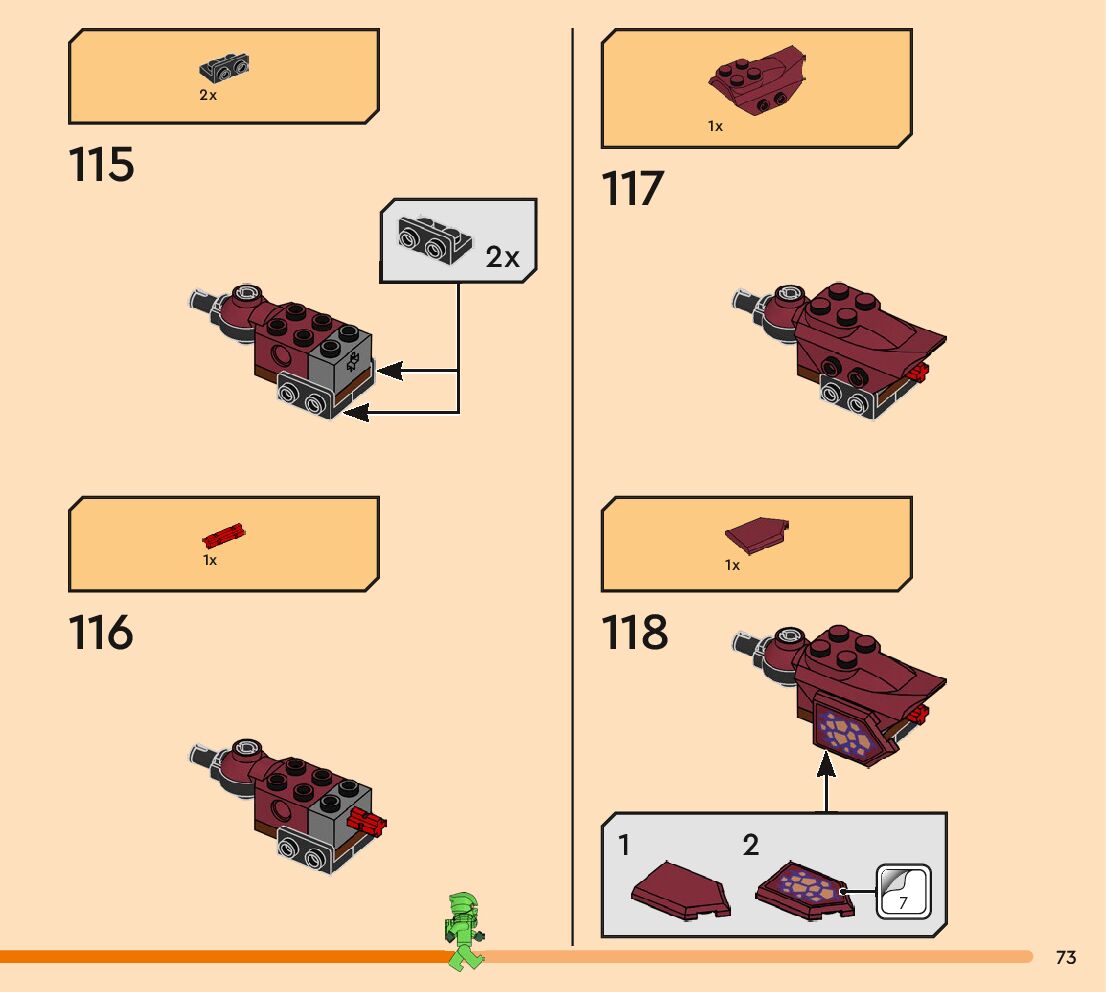 2x

115

2x

1x

116

1x

117

1x

118

1

2

7

73