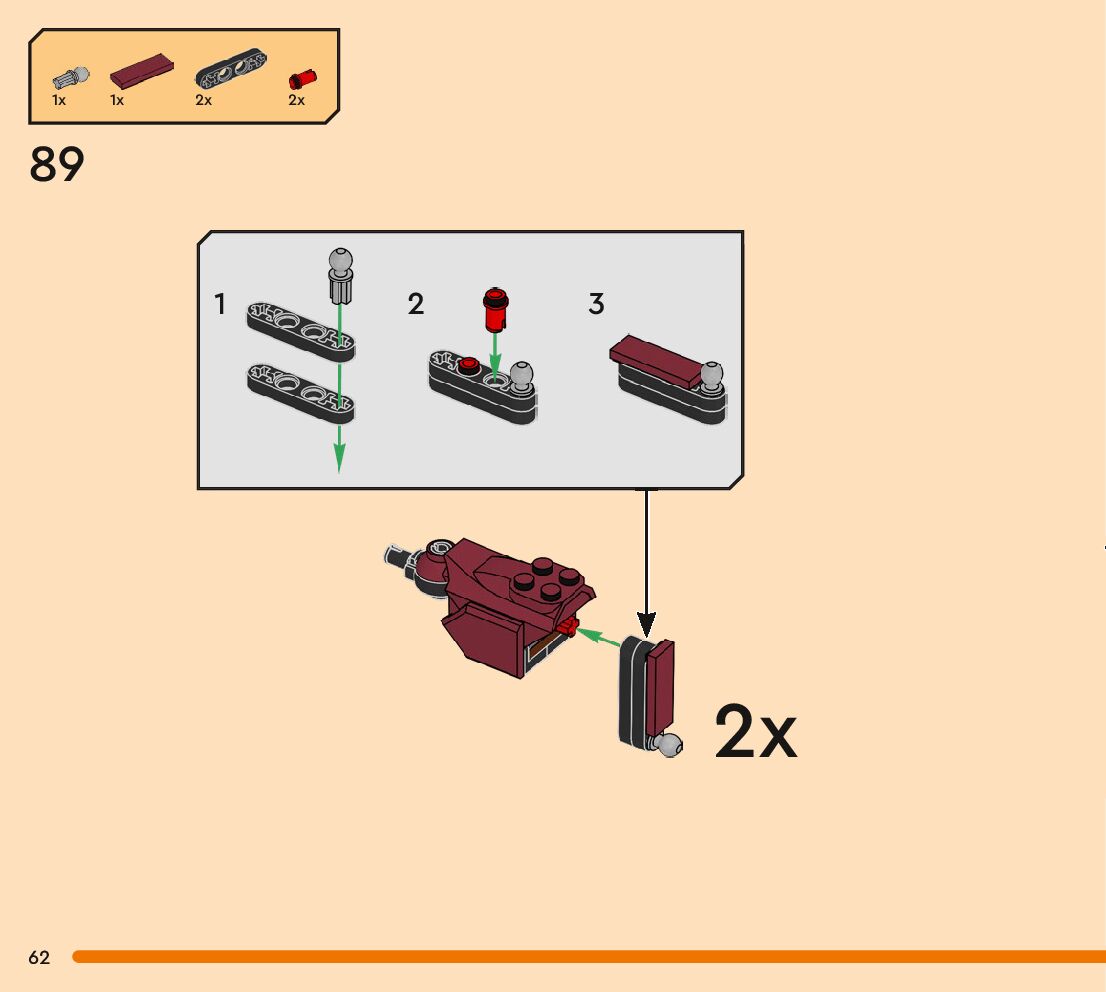 1x 1x 2x 2x

89

1

2

3

2x

62