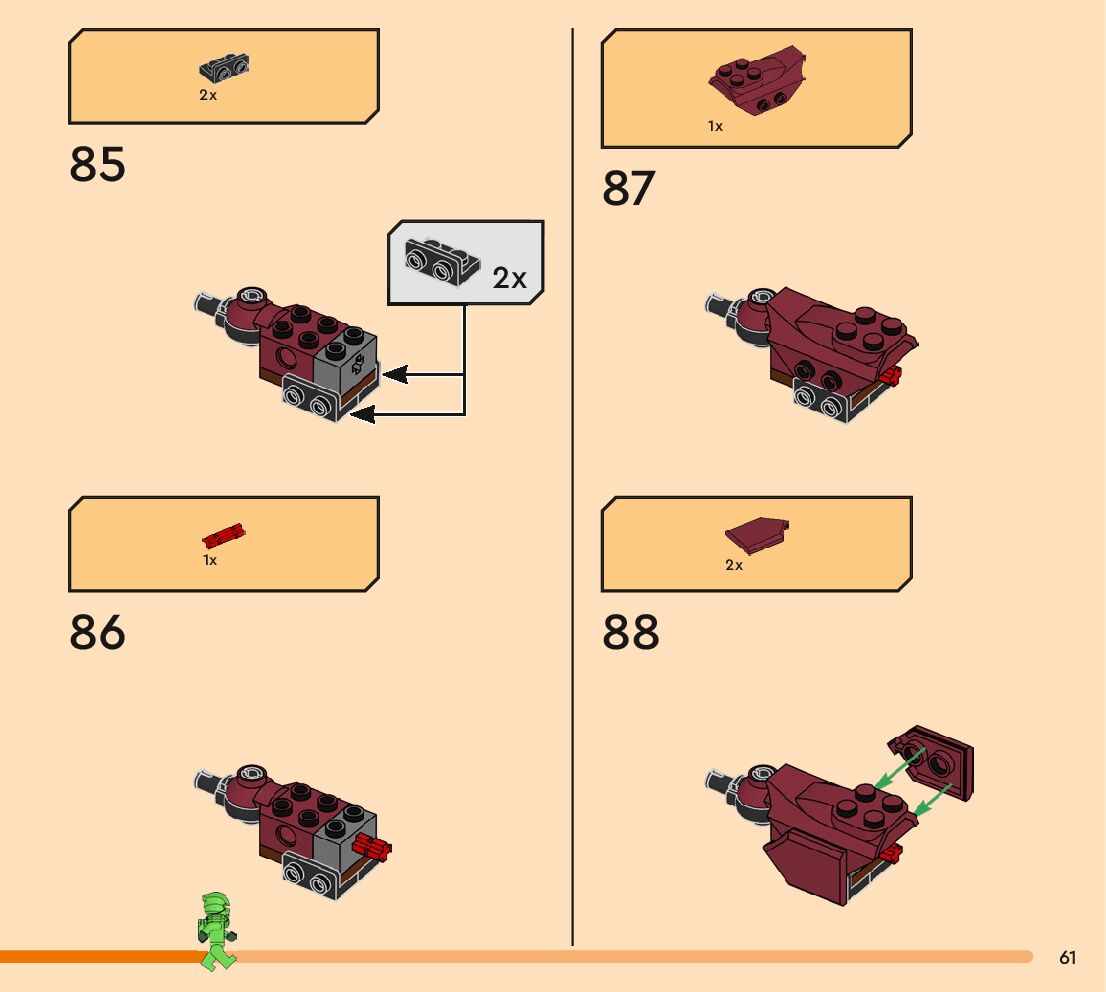 2x

85

2x

1x

86

1x

87

2x

88

61