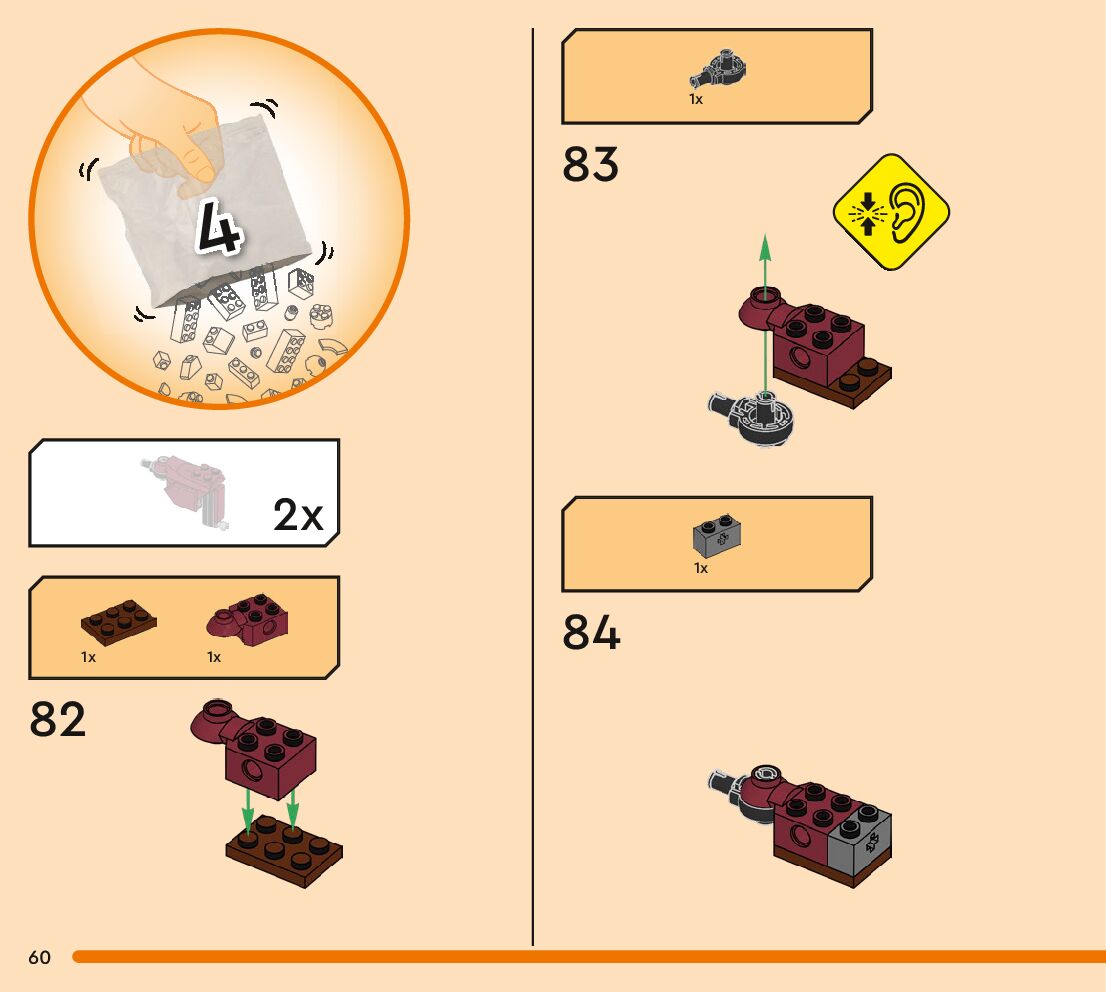 4

2x

1x 1x

82

1x

83

1x

84

60