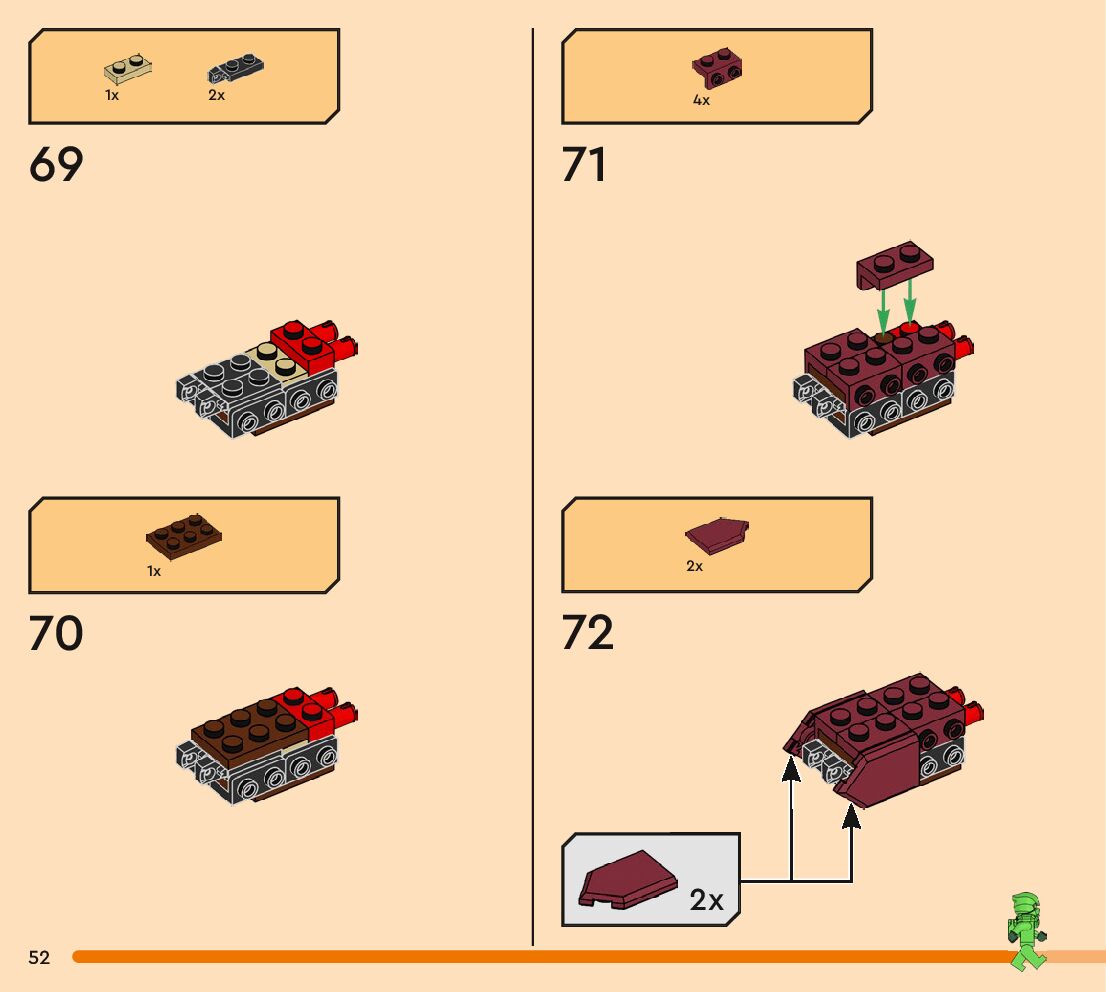 1x 2x

69

1x

70

4x

71

2x

72

2x

52